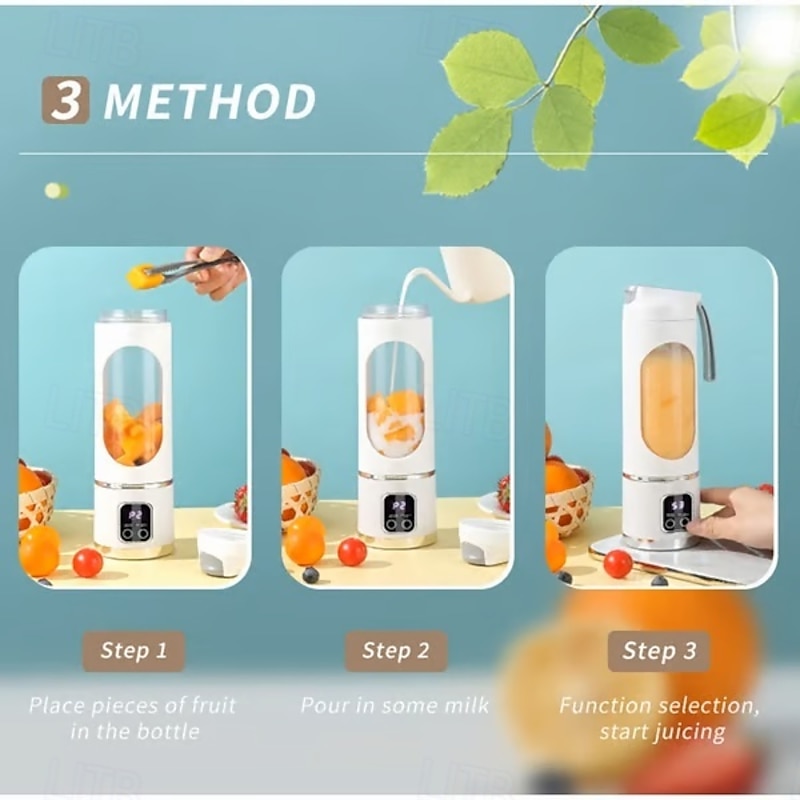 3 METHOD

P2

P2

53

Step 1

Place pieces of fruit in the bottle

Step 2

Pour in some milk

Step 3

Function selection, start juicing