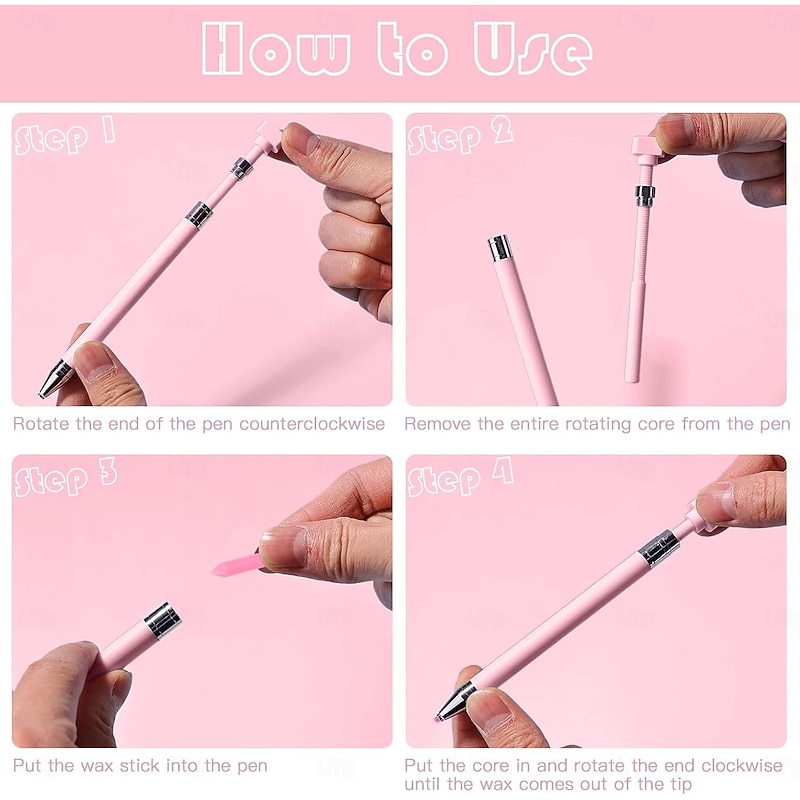 How to Use

Step 1

Rotate the end of the pen counterclockwise

Step 2

Remove the entire rotating core from the pen

Step 3

Put the wax stick into the pen

Step 4

Put the core in and rotate the end clockwise until the wax comes out of the tip