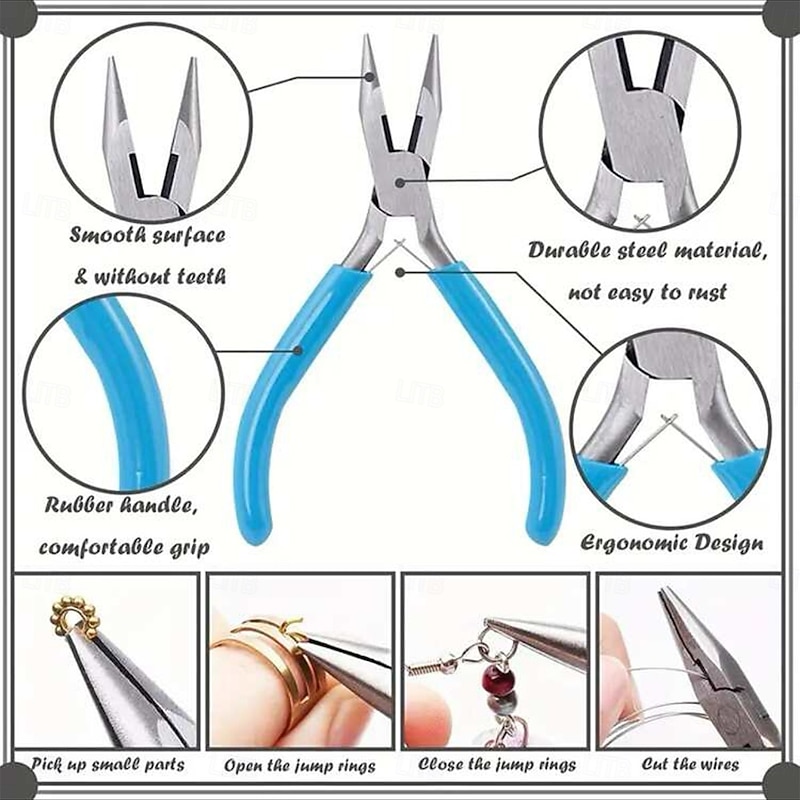 Smooth surface
& without teeth

Durable steel material,
not easy to rust

Rubber handle,
comfortable grip

Ergonomic Design

Pick up small parts

Open the jump rings

Close the jump rings

Cut the wires