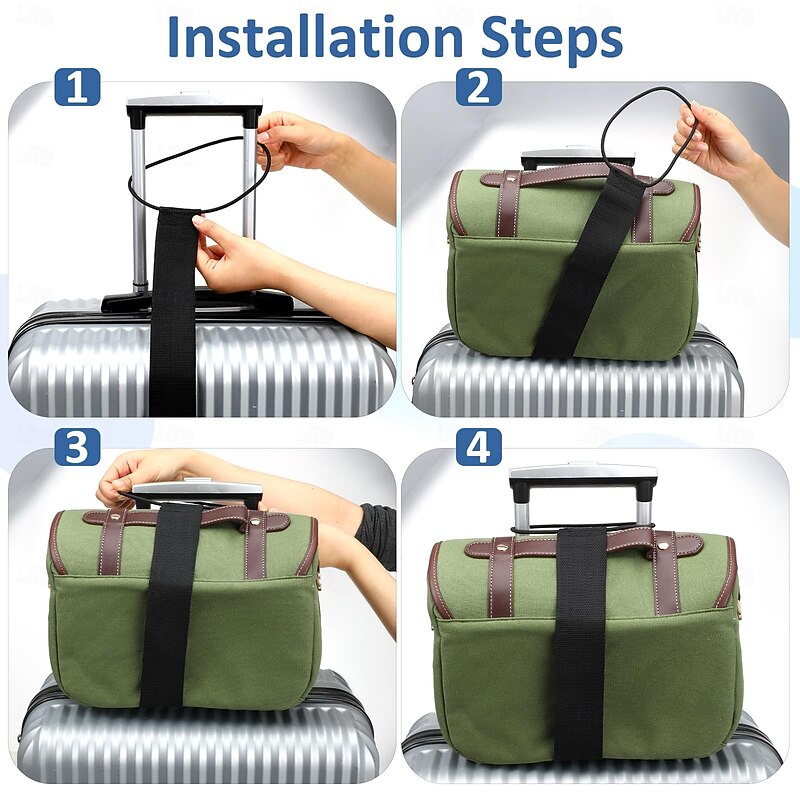 Installation Steps

1

2

3

4