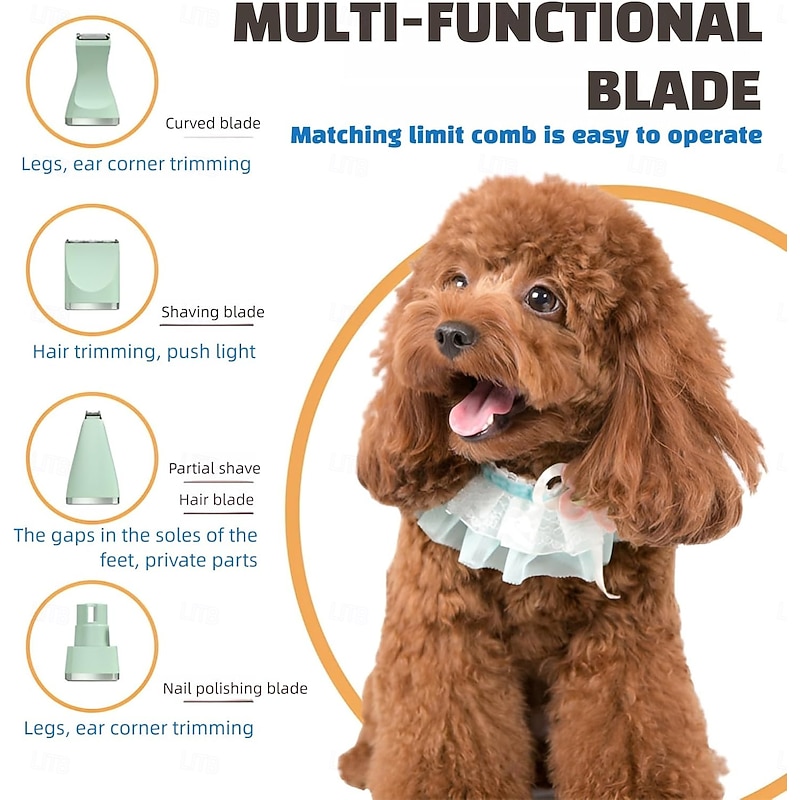 MULTI-FUNCTIONAL BLADE

Matching limit comb is easy to operate

Curved blade

Legs, ear corner trimming

Shaving blade

Hair trimming, push light

Partial shave

Hair blade

The gaps in the soles of the feet, private parts

Nail polishing blade

Legs, ear corner trimming