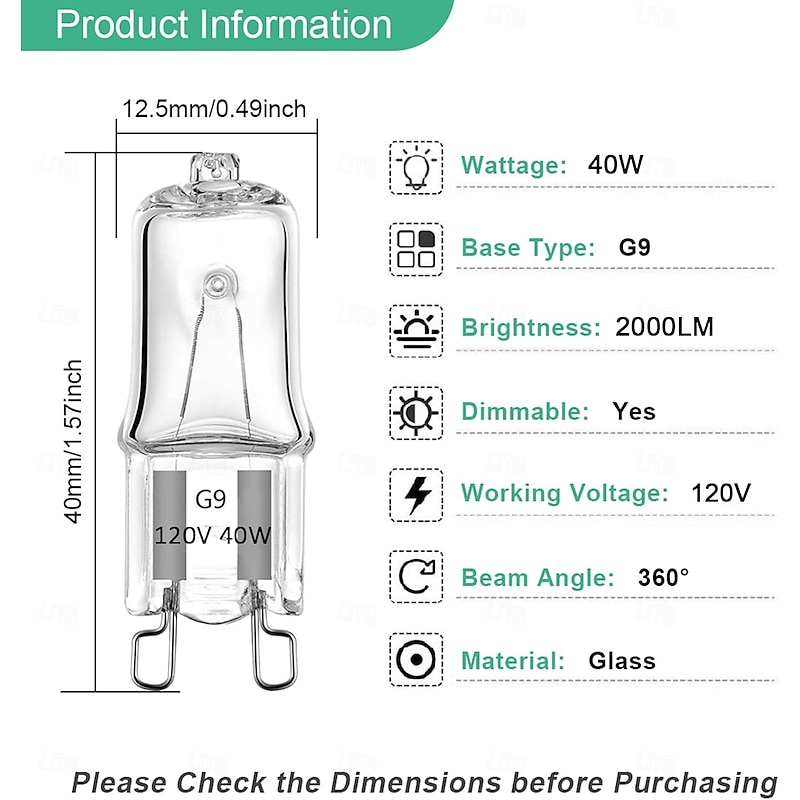 Product Information

12.5mm/0.49inch

40mm/1.57inch

G9
120V 40W

Wattage: 40W

Base Type: G9

Brightness: 2000LM

Dimmable: Yes

Working Voltage: 120V

Beam Angle: 360°

Material: Glass

Please Check the Dimensions before Purchasing