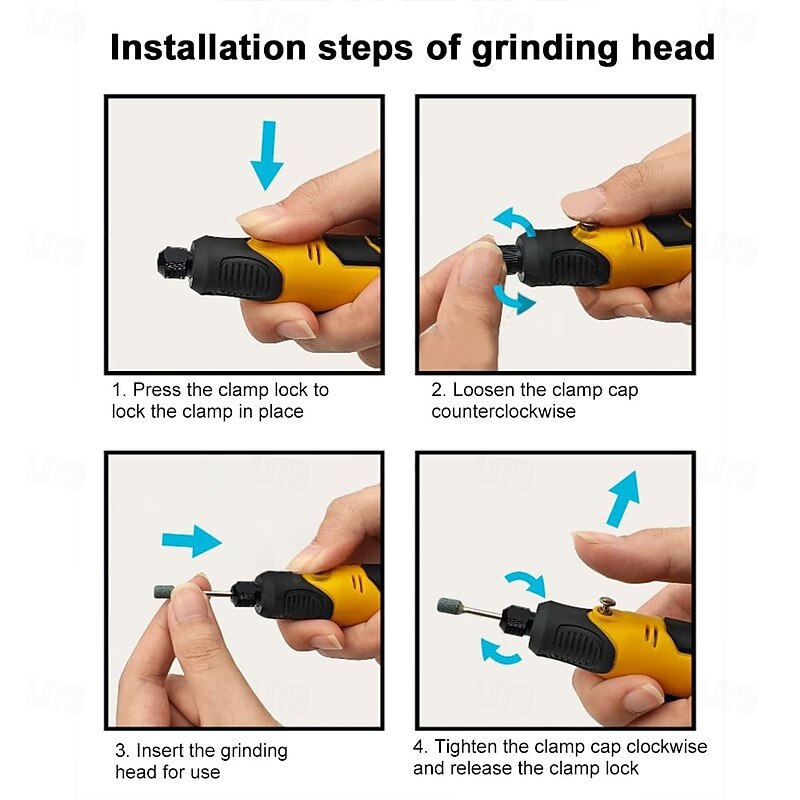 Installation steps of grinding head

1. Press the clamp lock to lock the clamp in place

2. Loosen the clamp cap counterclockwise

3. Insert the grinding head for use

4. Tighten the clamp cap clockwise and release the clamp lock