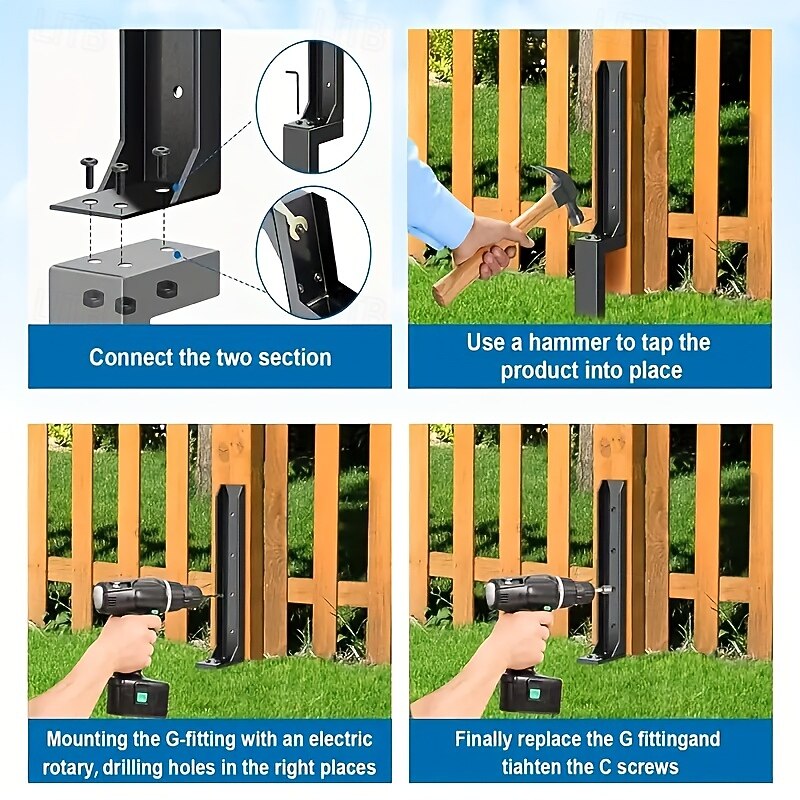 Connect the two section

Use a hammer to tap the product into place

Mounting the G-fitting with an electric rotary, drilling holes in the right places

Finally replace the G fittingand tiahten the C screws