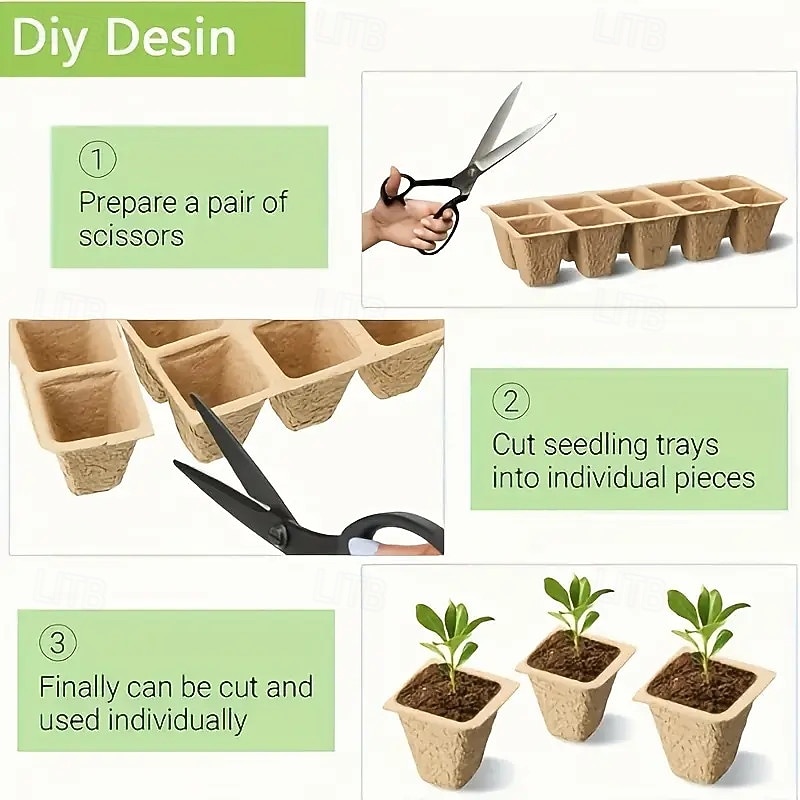 Diy Desin

LITB

① Prepare a pair of scissors

② Cut seedling trays into individual pieces

③ Finally can be cut and used individually