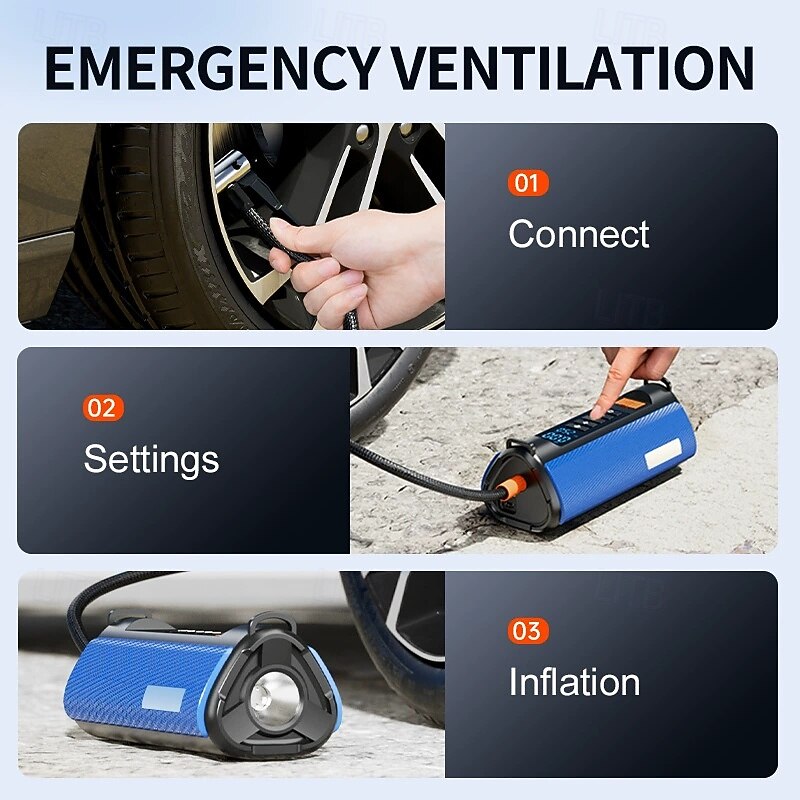 EMERGENCY VENTILATION

01
Connect

02
Settings

03
Inflation