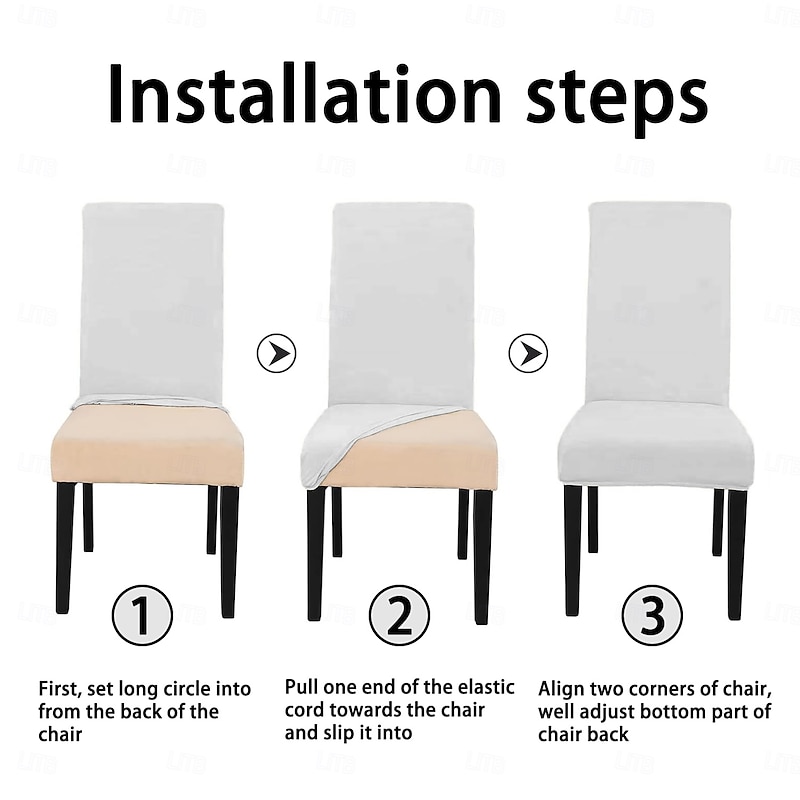 Installation steps

1

First, set long circle into from the back of the chair

2

Pull one end of the elastic cord towards the chair and slip it into

3

Align two corners of chair, well adjust bottom part of chair back