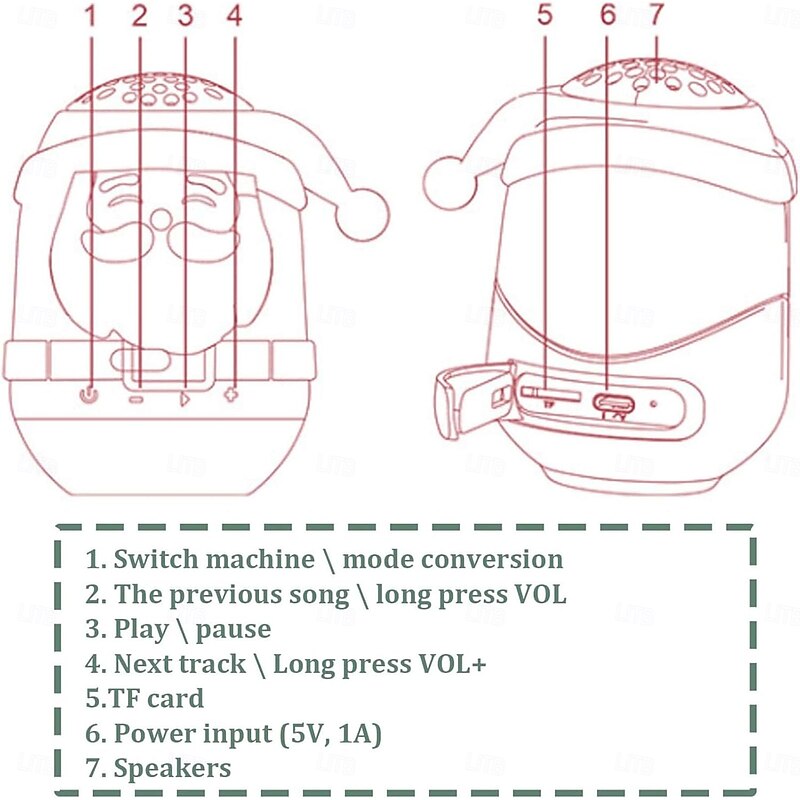 1 2 3 4

5 6 7

1. Switch machine \ mode conversion
2. The previous song \ long press VOL
3. Play \ pause
4. Next track \ Long press VOL+
5.TF card
6. Power input (5V, 1A)
7. Speakers