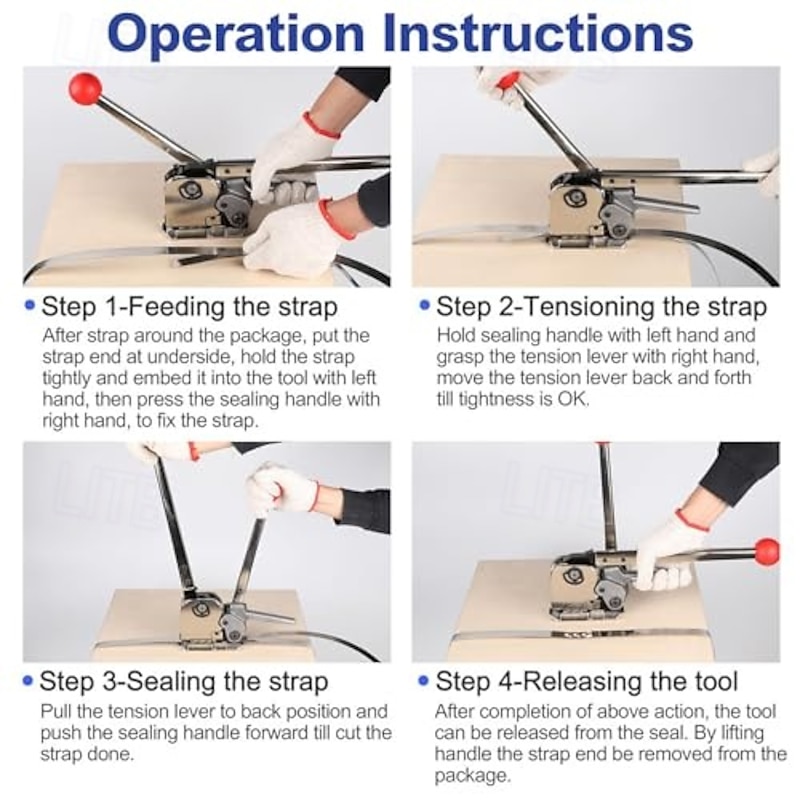 Operation Instructions

• Step 1-Feeding the strap
After strap around the package, put the strap end at underside, hold the strap tightly and embed it into the tool with left hand, then press the sealing handle with right hand, to fix the strap.

• Step 2-Tensioning the strap
Hold sealing handle with left hand and grasp the tension lever with right hand, move the tension lever back and forth till tightness is OK.

• Step 3-Sealing the strap
Pull the tension lever to back position and push the sealing handle forward till cut the strap done.

• Step 4-Releasing the tool
After completion of above action, the tool can be released from the seal. By lifting handle the strap end be removed from the package.