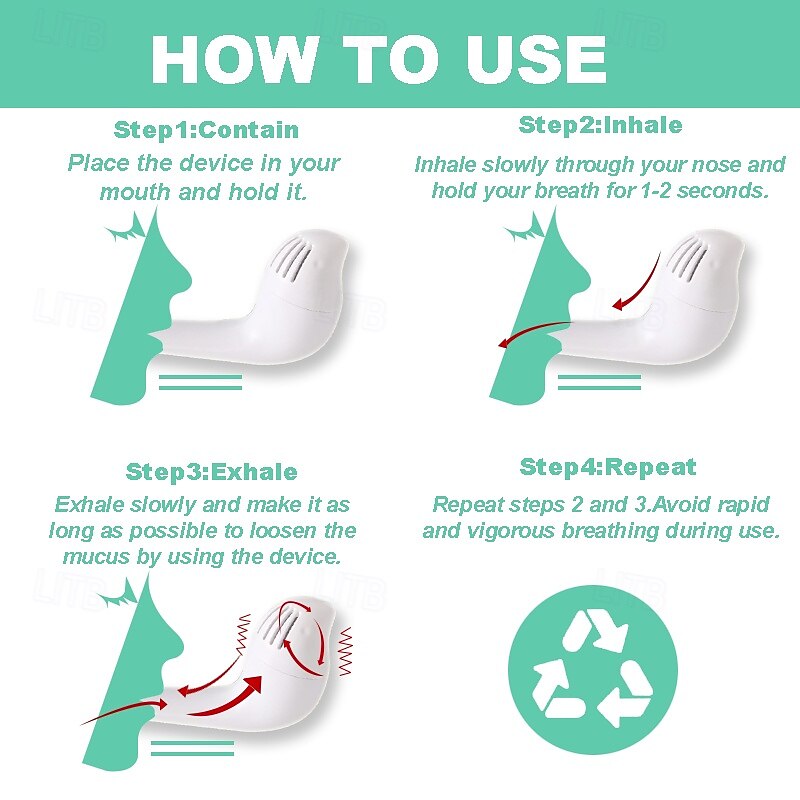 HOW TO USE

Step1:Contain
Place the device in your mouth and hold it.

Step2:Inhale
Inhale slowly through your nose and hold your breath for 1-2 seconds.

Step3:Exhale
Exhale slowly and make it as long as possible to loosen the mucus by using the device.

Step4:Repeat
Repeat steps 2 and 3.Avoid rapid and vigorous breathing during use.

LITB