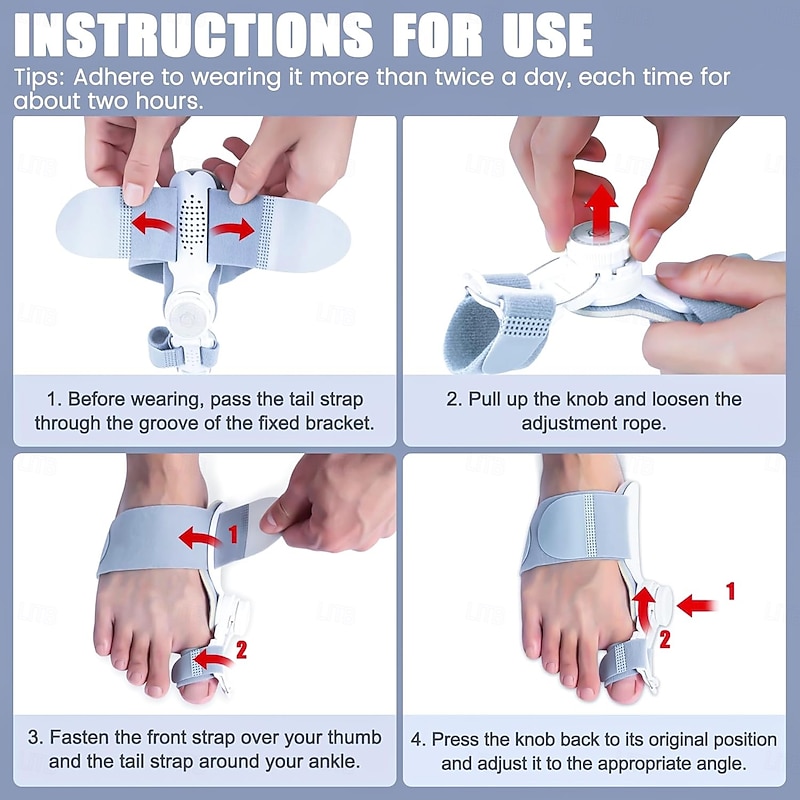 INSTRUCTIONS FOR USE

Tips: Adhere to wearing it more than twice a day, each time for about two hours.

1. Before wearing, pass the tail strap through the groove of the fixed bracket.

2. Pull up the knob and loosen the adjustment rope.

1

2

3. Fasten the front strap over your thumb and the tail strap around your ankle.

1

2

4. Press the knob back to its original position and adjust it to the appropriate angle.