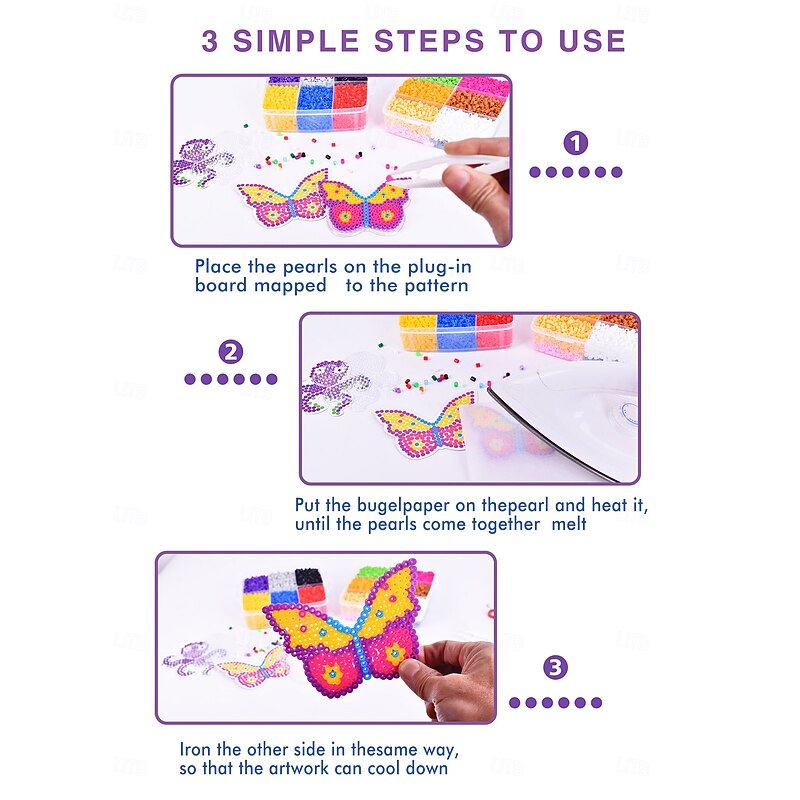 3 SIMPLE STEPS TO USE

1

Place the pearls on the plug-in board mapped to the pattern

2

Put the bugelpaper on thepearl and heat it, until the pearls come together melt

3

Iron the other side in thesame way, so that the artwork can cool down