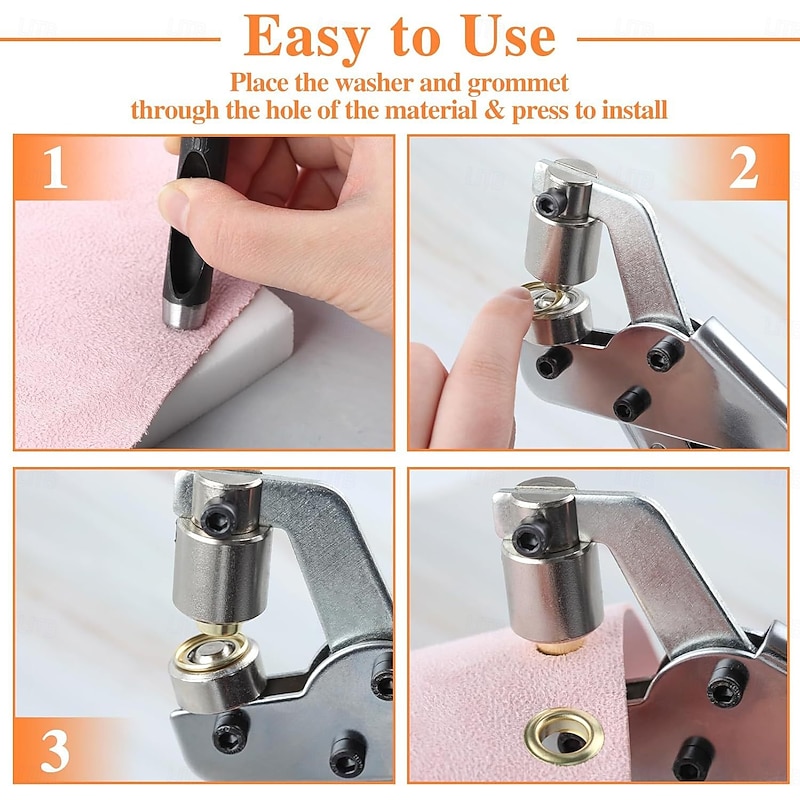 Easy to Use

Place the washer and grommet through the hole of the material & press to install

1

2

3