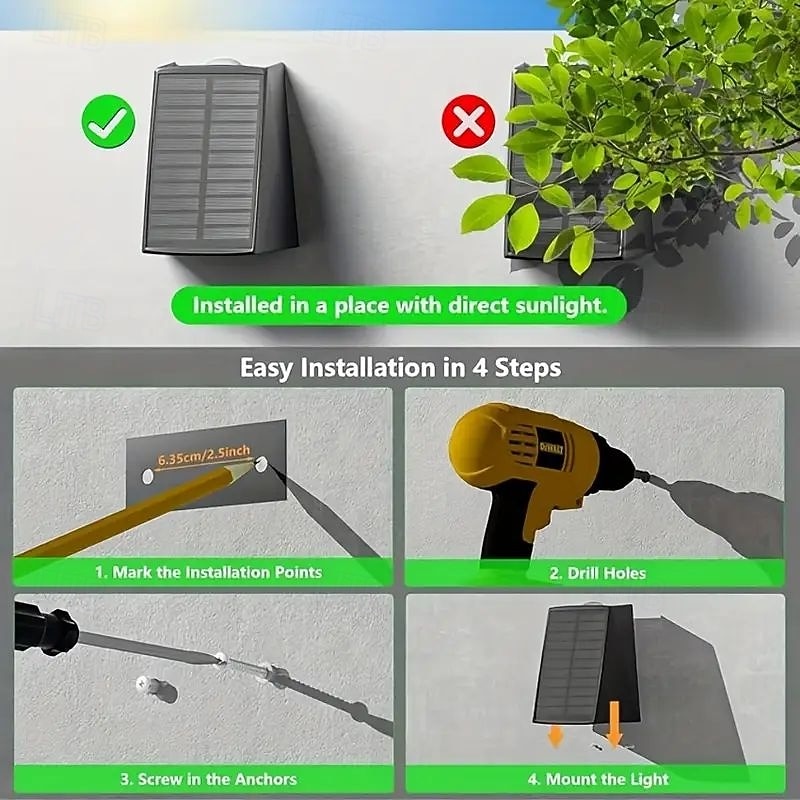 Installed in a place with direct sunlight.

Easy Installation in 4 Steps

6.35cm/2.5inch

1. Mark the Installation Points

DEWALT

2. Drill Holes

3. Screw in the Anchors

4. Mount the Light