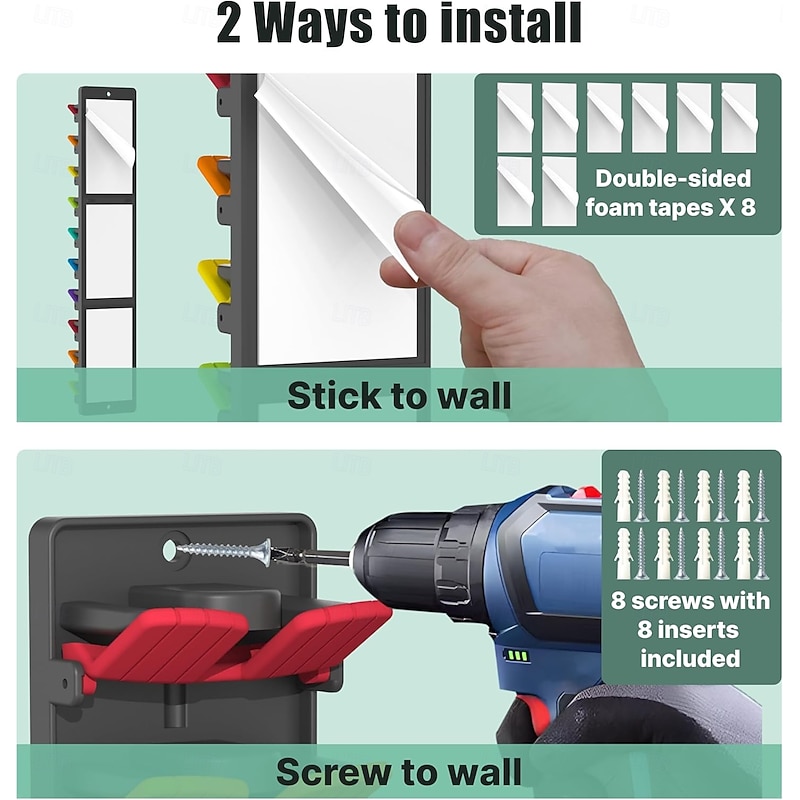 2 Ways to install

Double-sided foam tapes X 8

Stick to wall

8 screws with 8 inserts included

Screw to wall