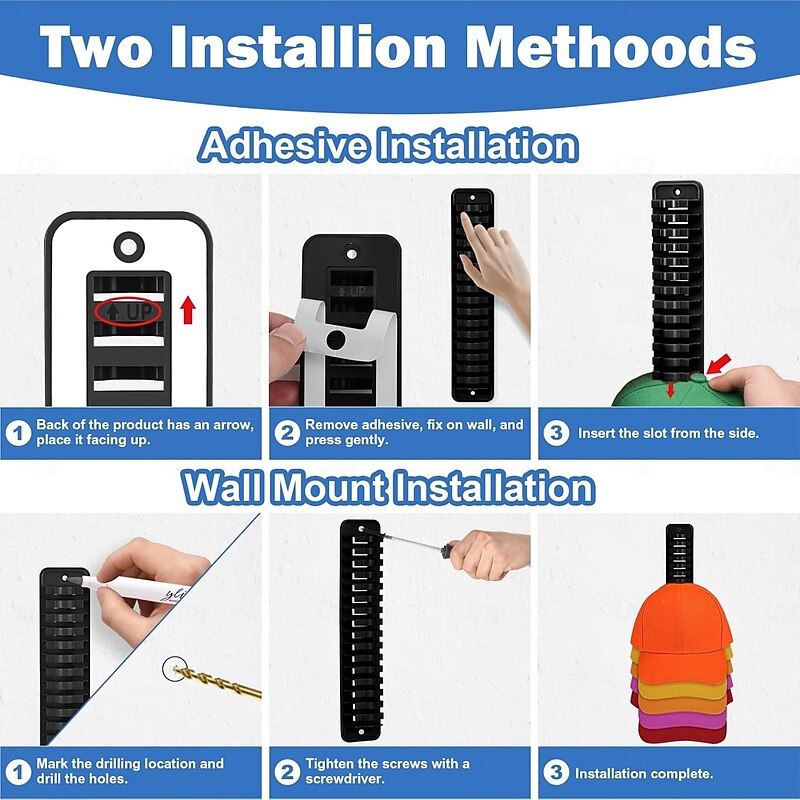 Two Installion Methoods

Adhesive Installation

UP

UP

1 Back of the product has an arrow, place it facing up.

2 Remove adhesive, fix on wall, and press gently.

3 Insert the slot from the side.

Wall Mount Installation

1 Mark the drilling location and drill the holes.

2 Tighten the screws with a screwdriver.

3 Installation complete.