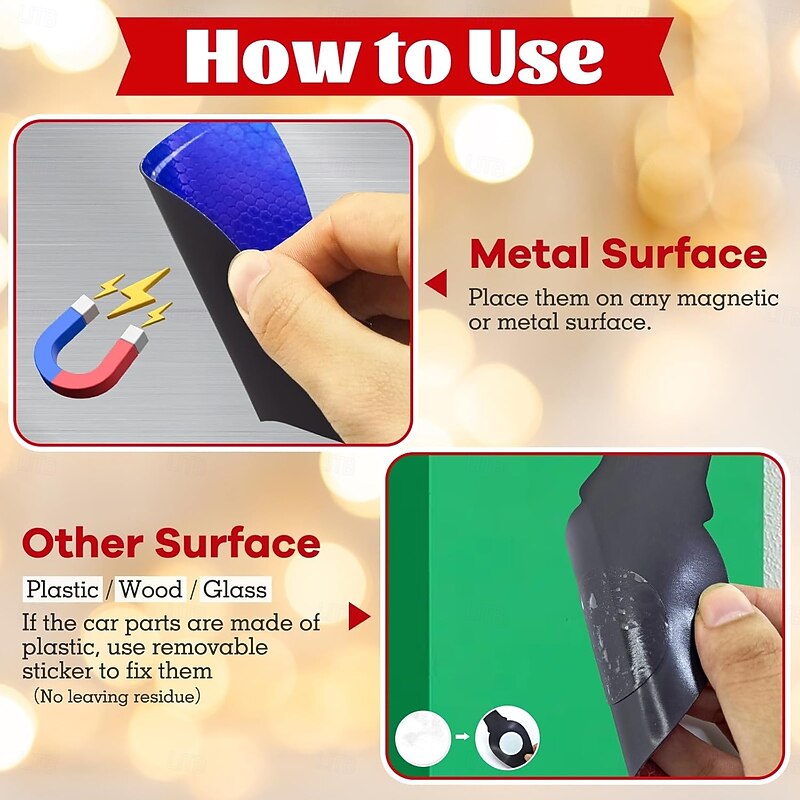 How to Use

Metal Surface

Place them on any magnetic or metal surface.

Other Surface

Plastic / Wood / Glass

If the car parts are made of plastic, use removable sticker to fix them
(No leaving residue)