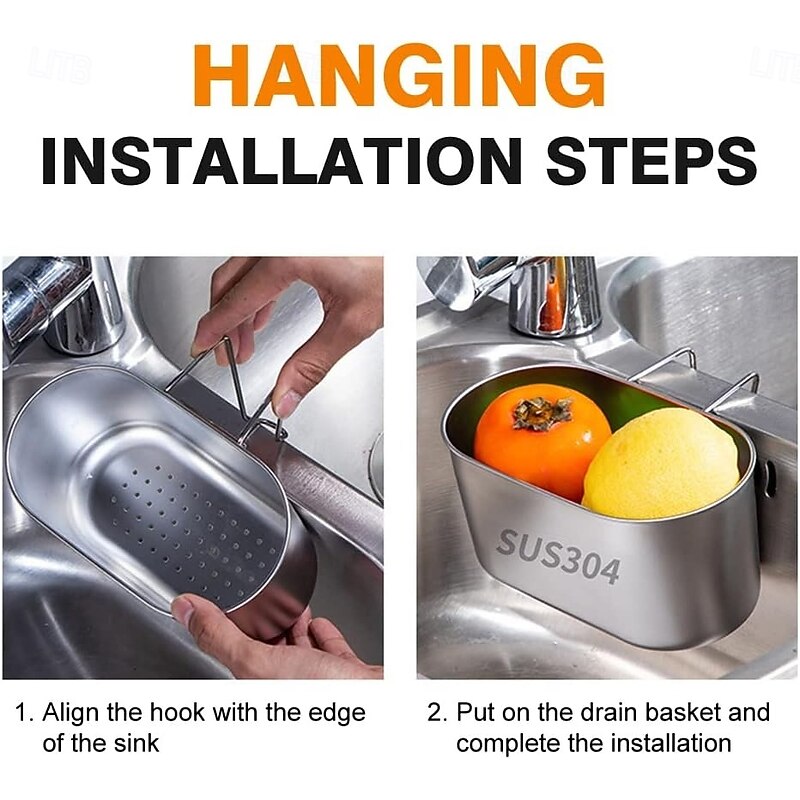 HANGING
INSTALLATION STEPS

SUS304

1. Align the hook with the edge of the sink

2. Put on the drain basket and complete the installation