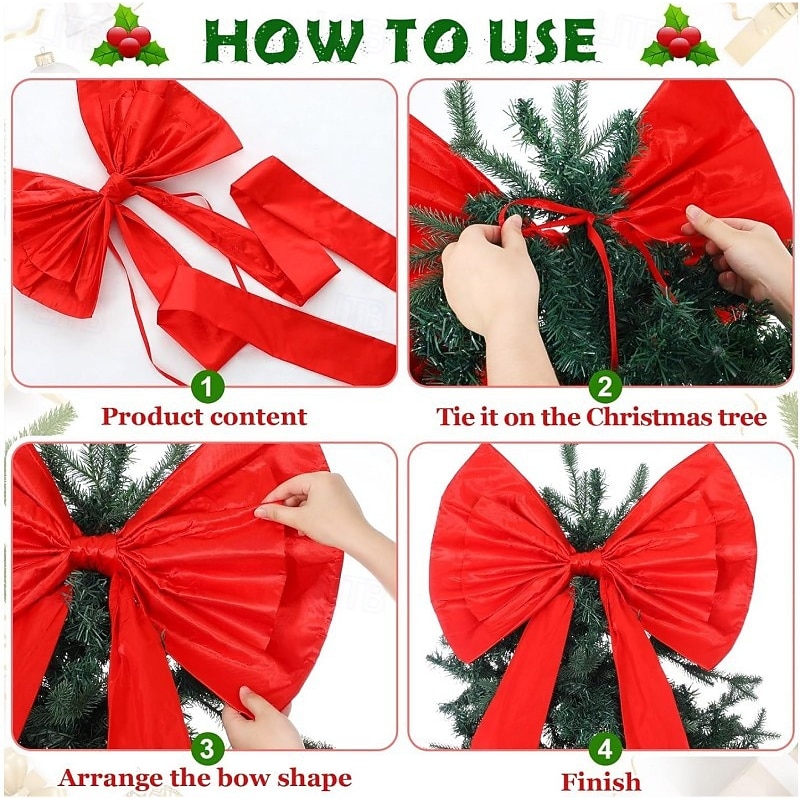 HOW TO USE

1
Product content

2
Tie it on the Christmas tree

3
Arrange the bow shape

4
Finish