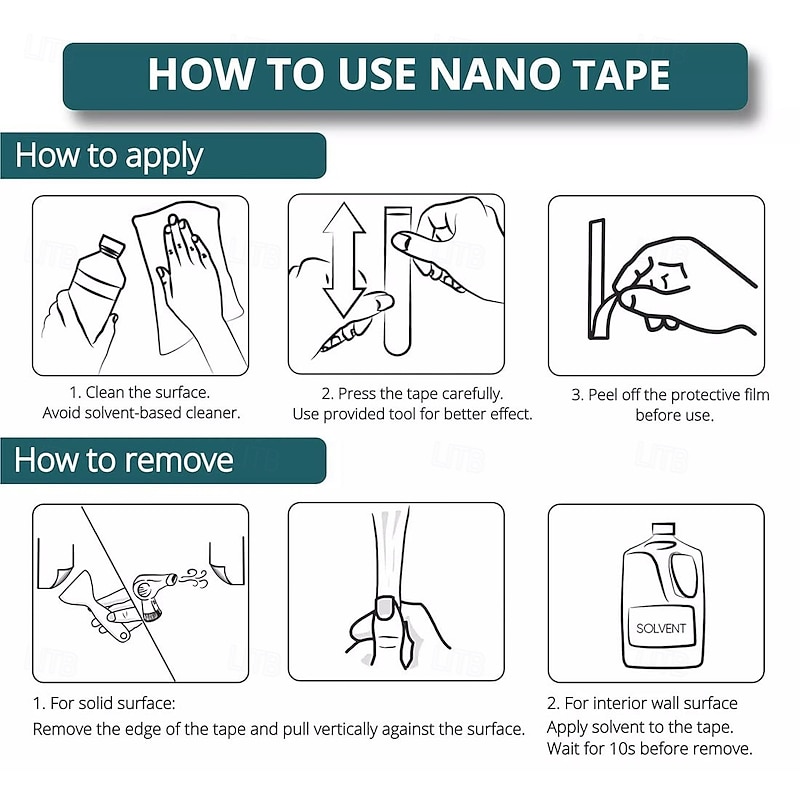 HOW TO USE NANO TAPE

How to apply

1. Clean the surface.
Avoid solvent-based cleaner.

2. Press the tape carefully.
Use provided tool for better effect.

3. Peel off the protective film before use.

How to remove

SOLVENT

1. For solid surface:
Remove the edge of the tape and pull vertically against the surface.

2. For interior wall surface
Apply solvent to the tape.
Wait for 10s before remove.