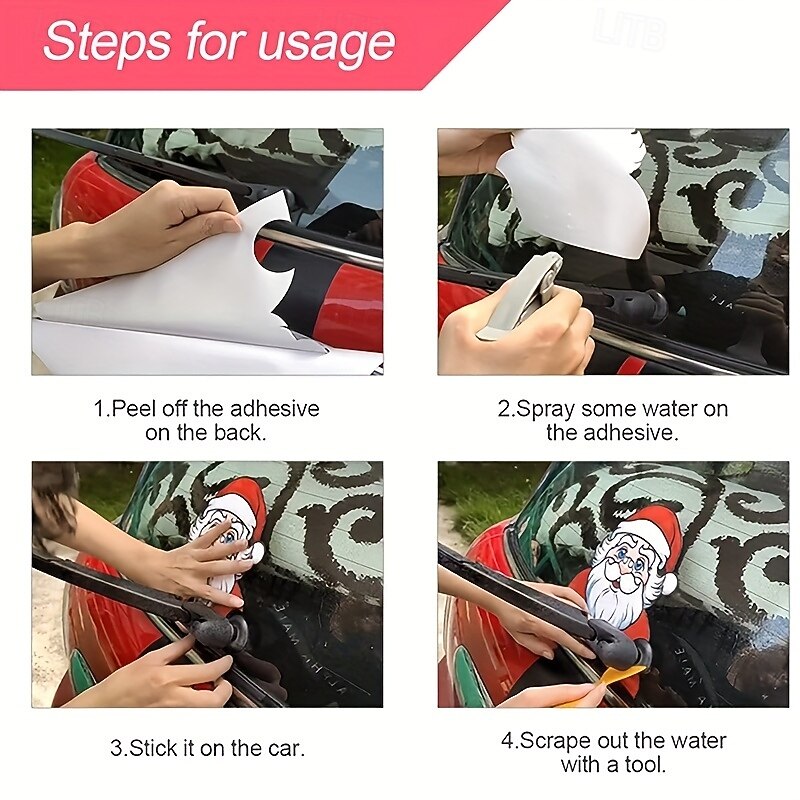 Steps for usage

LITB

1.Peel off the adhesive on the back.

2.Spray some water on the adhesive.

3.Stick it on the car.

4.Scrape out the water with a tool.