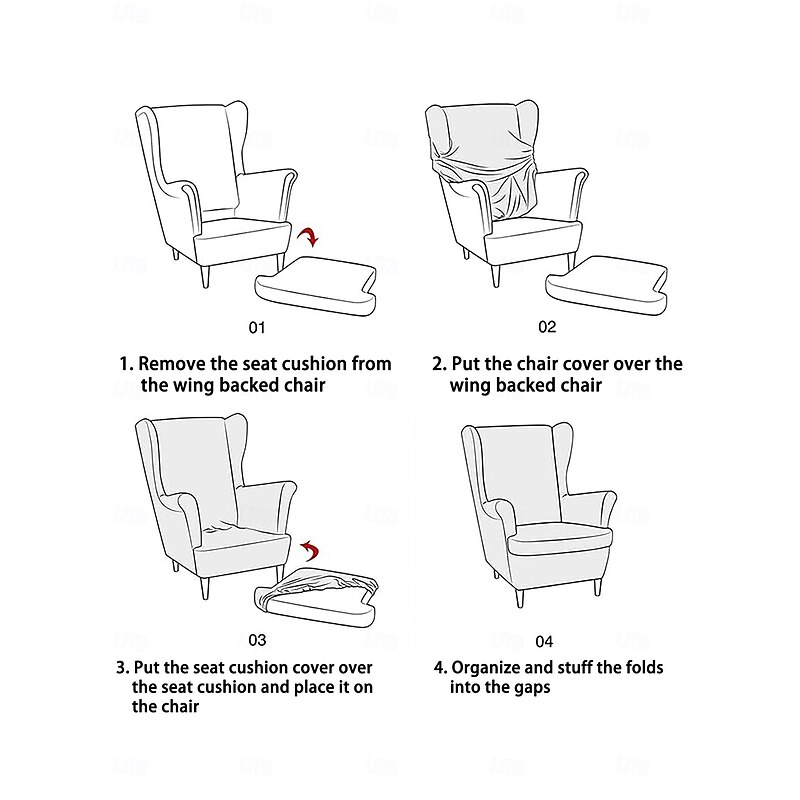 01

1. Remove the seat cushion from the wing backed chair

02

2. Put the chair cover over the wing backed chair

03

3. Put the seat cushion cover over the seat cushion and place it on the chair

04

4. Organize and stuff the folds into the gaps