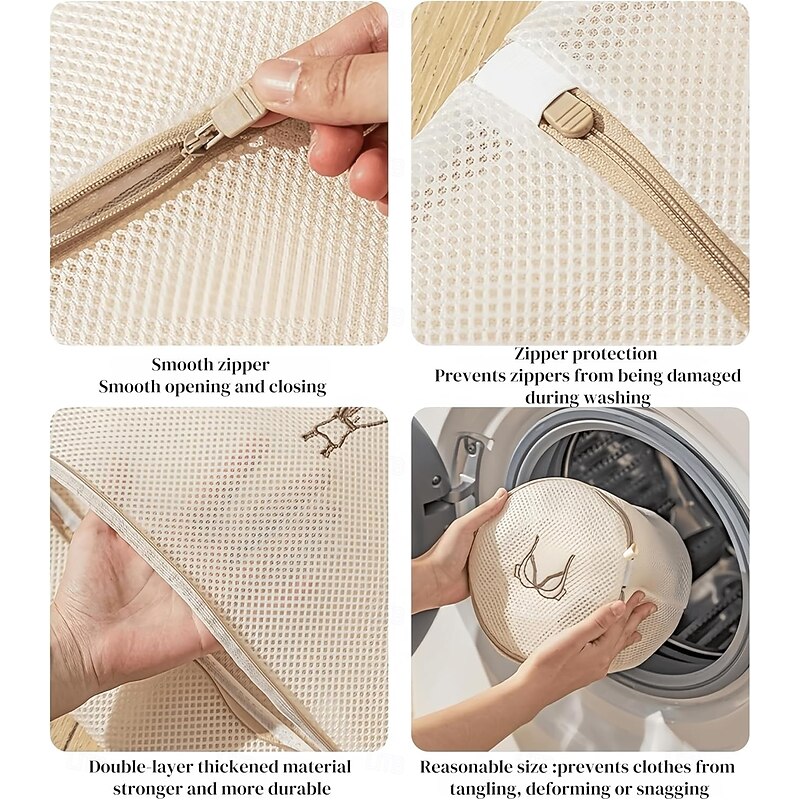 Smooth zipper
Smooth opening and closing

Zipper protection
Prevents zippers from being damaged during washing

Double-layer thickened material
stronger and more durable

Reasonable size :prevents clothes from tangling, deforming or snagging