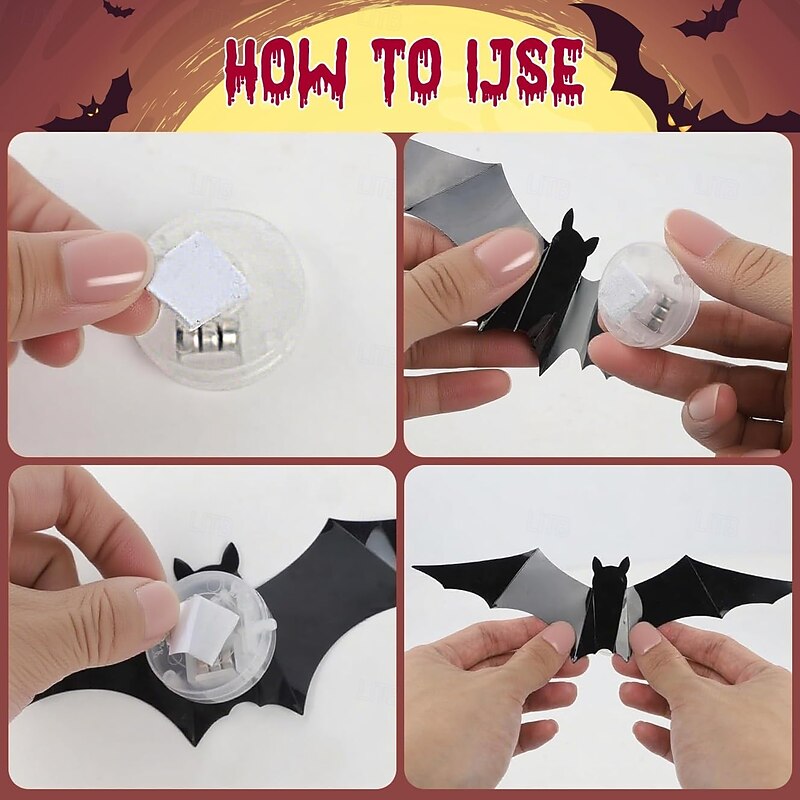 HOW TO IJSE