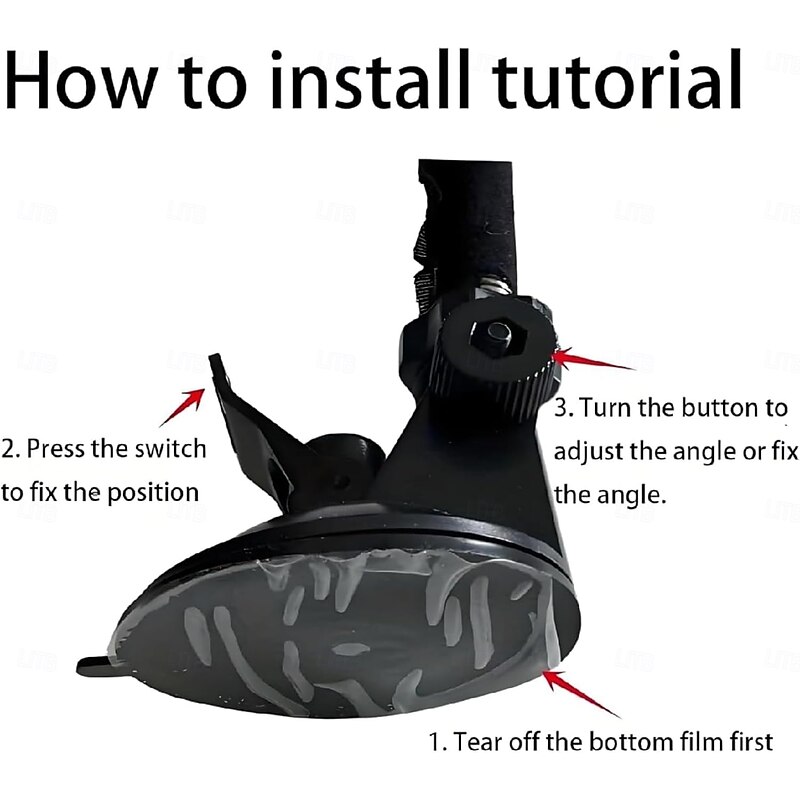 How to install tutorial

2. Press the switch to fix the position

3. Turn the button to adjust the angle or fix the angle.

1. Tear off the bottom film first