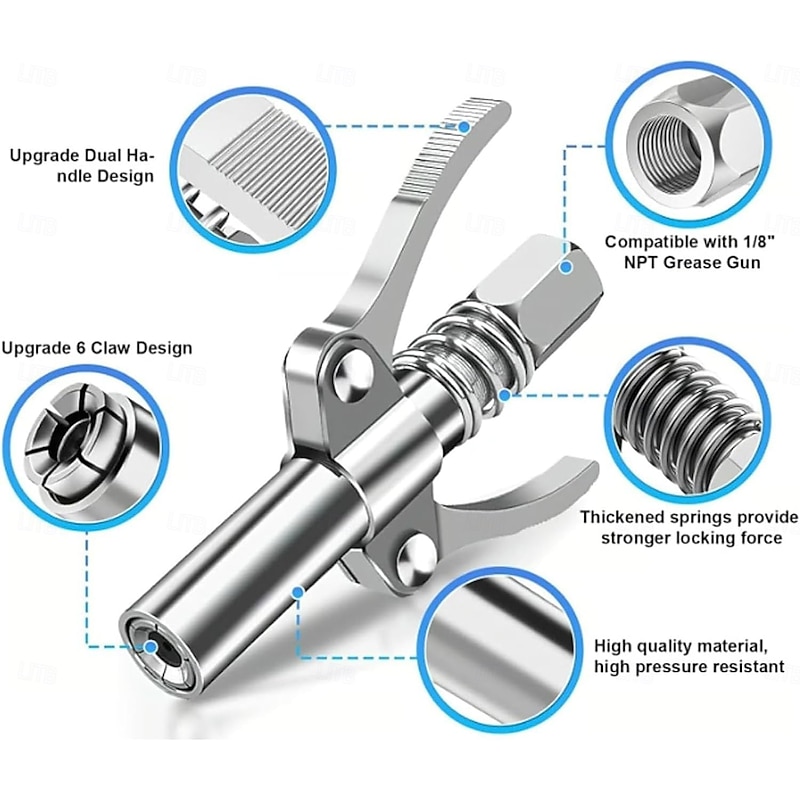 Upgrade Dual Handle Design

Compatible with 1/8" NPT Grease Gun

Upgrade 6 Claw Design

Thickened springs provide stronger locking force

High quality material, high pressure resistant