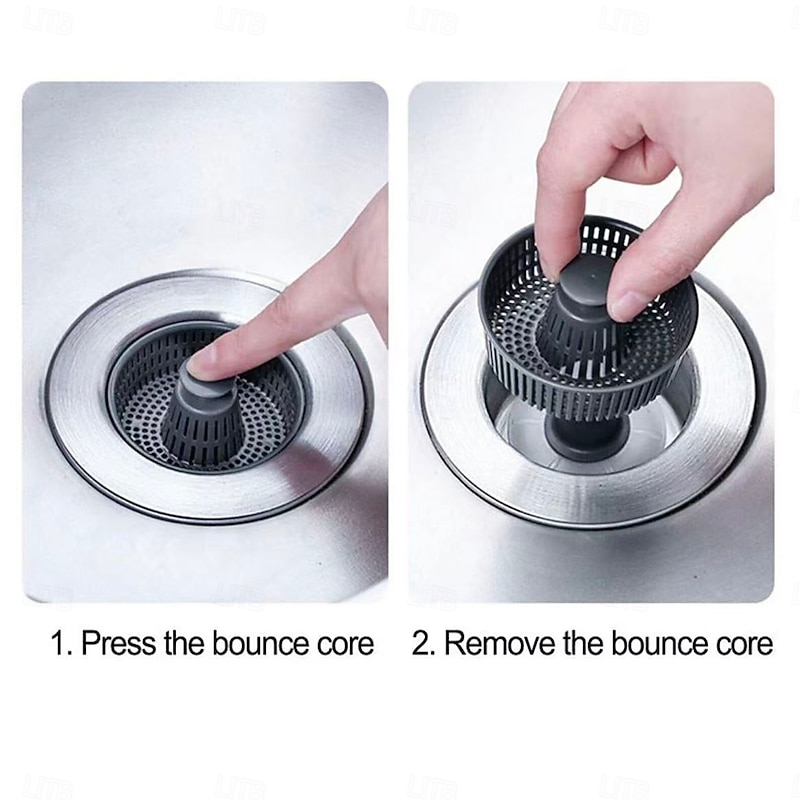 1. Press the bounce core

2. Remove the bounce core