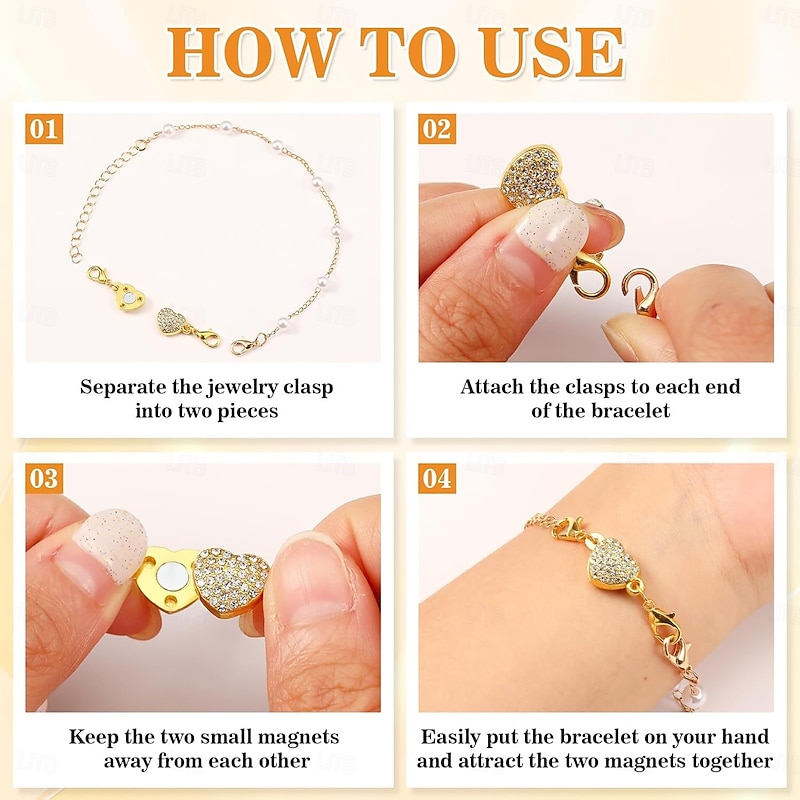 HOW TO USE

01

Separate the jewelry clasp into two pieces

02

Attach the clasps to each end of the bracelet

03

Keep the two small magnets away from each other

04

Easily put the bracelet on your hand and attract the two magnets together