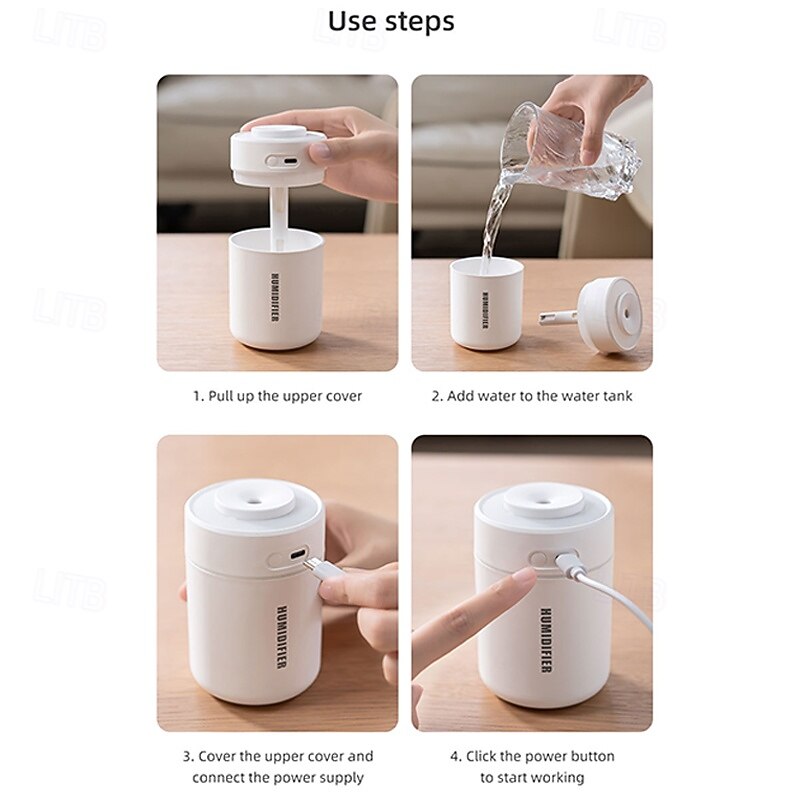 Use steps

LITB

HUMIDIFIER

HUMIDIFIER

1. Pull up the upper cover

2. Add water to the water tank

HUMIDIFIER

HUMIDIFIER

3. Cover the upper cover and connect the power supply

4. Click the power button to start working