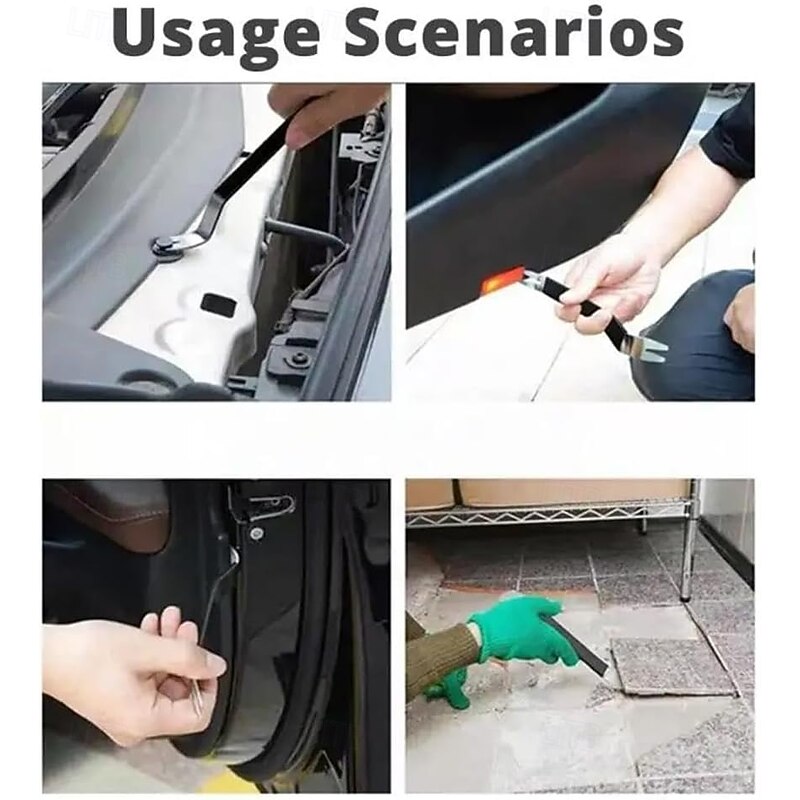 Usage Scenarios