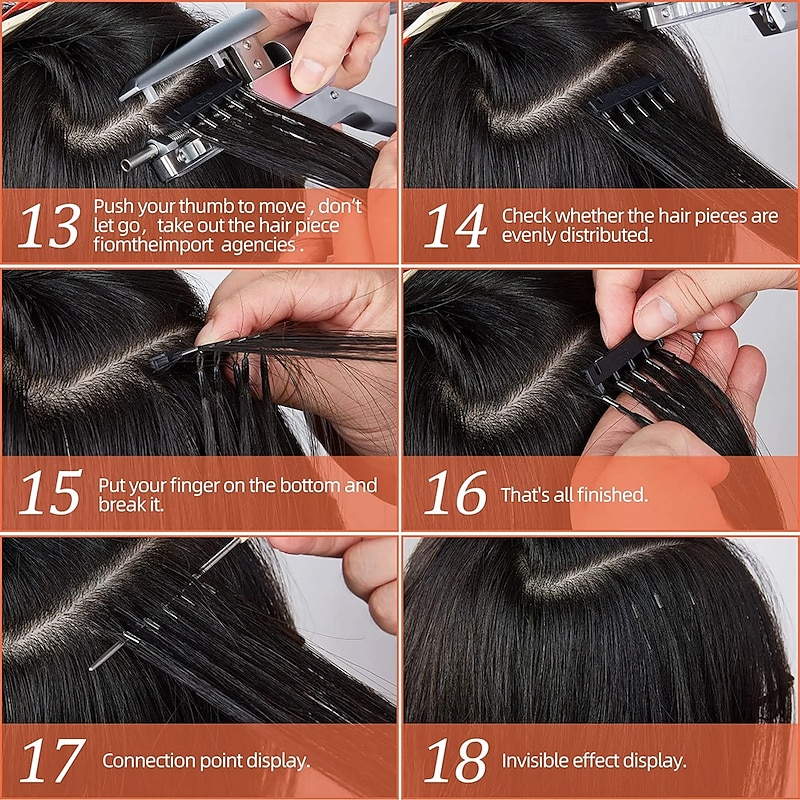 13 Push your thumb to move , don't let go, take out the hair piece fiomtheimport agencies .

14 Check whether the hair pieces are evenly distributed.

15 Put your finger on the bottom and break it.

16 That's all finished.

17 Connection point display.

18 Invisible effect display.