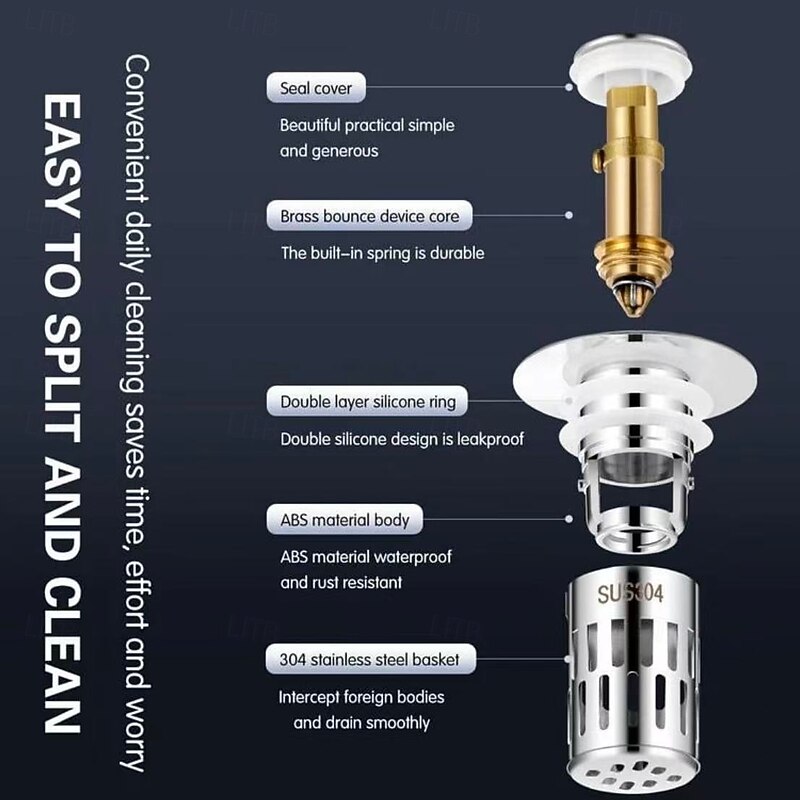 EASY TO SPLIT AND CLEAN

Convenient daily cleaning saves time, effort and worry

Seal cover

Beautiful practical simple and generous

Brass bounce device core

The built-in spring is durable

Double layer silicone ring

Double silicone design is leakproof

ABS material body

ABS material waterproof and rust resistant

SUS304

304 stainless steel basket

Intercept foreign bodies and drain smoothly