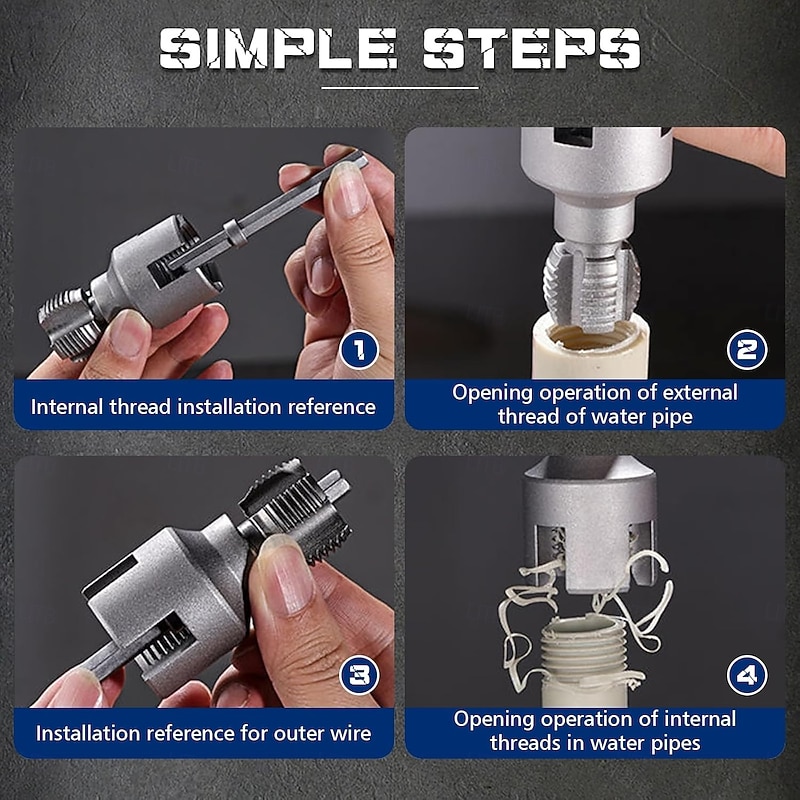 SIMPLE STEPS

1
Internal thread installation reference

2
Opening operation of external thread of water pipe

3
Installation reference for outer wire

4
Opening operation of internal threads in water pipes