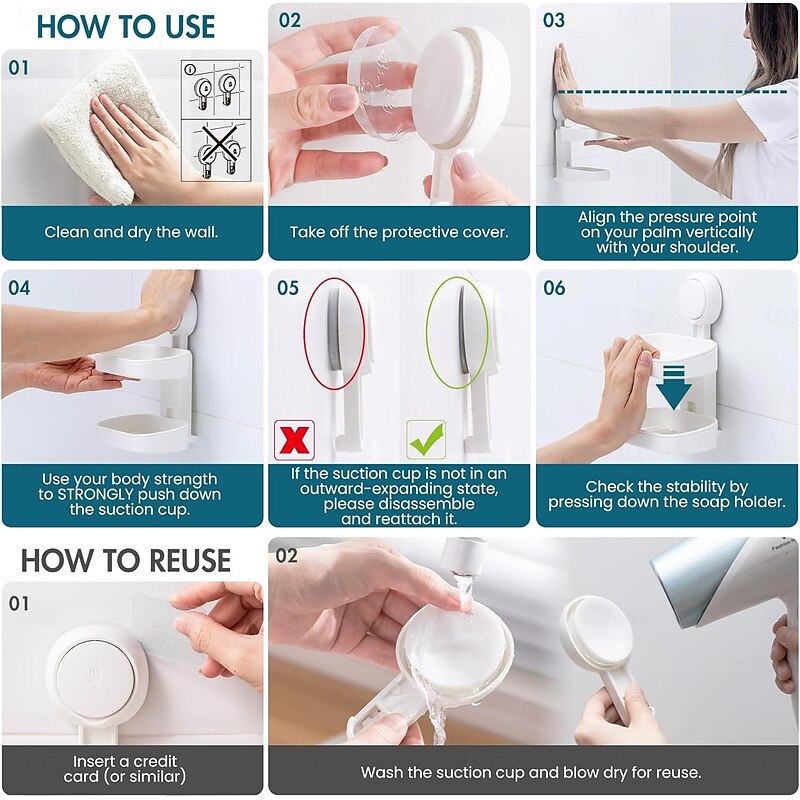 HOW TO USE

01

Clean and dry the wall.

02

Take off the protective cover.

03

Align the pressure point on your palm vertically with your shoulder.

04

Use your body strength to STRONGLY push down the suction cup.

05

If the suction cup is not in an outward-expanding state, please disassemble and reattach it.

06

Check the stability by pressing down the soap holder.

HOW TO REUSE

01

Insert a credit card (or similar)

02

Wash the suction cup and blow dry for reuse.