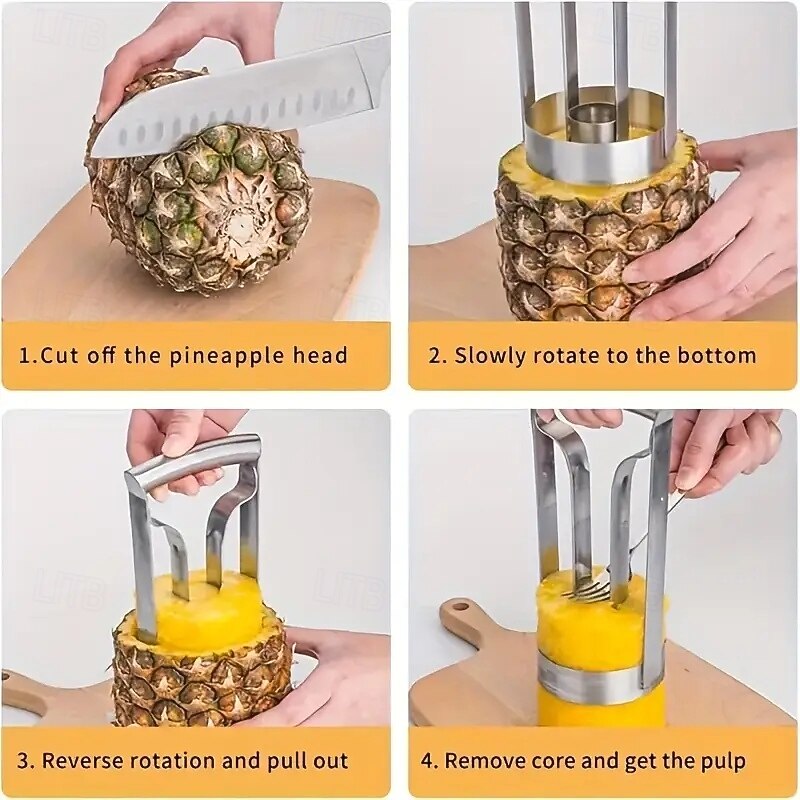 LITB

1.Cut off the pineapple head

2. Slowly rotate to the bottom

LITB

LITB

3. Reverse rotation and pull out

4. Remove core and get the pulp