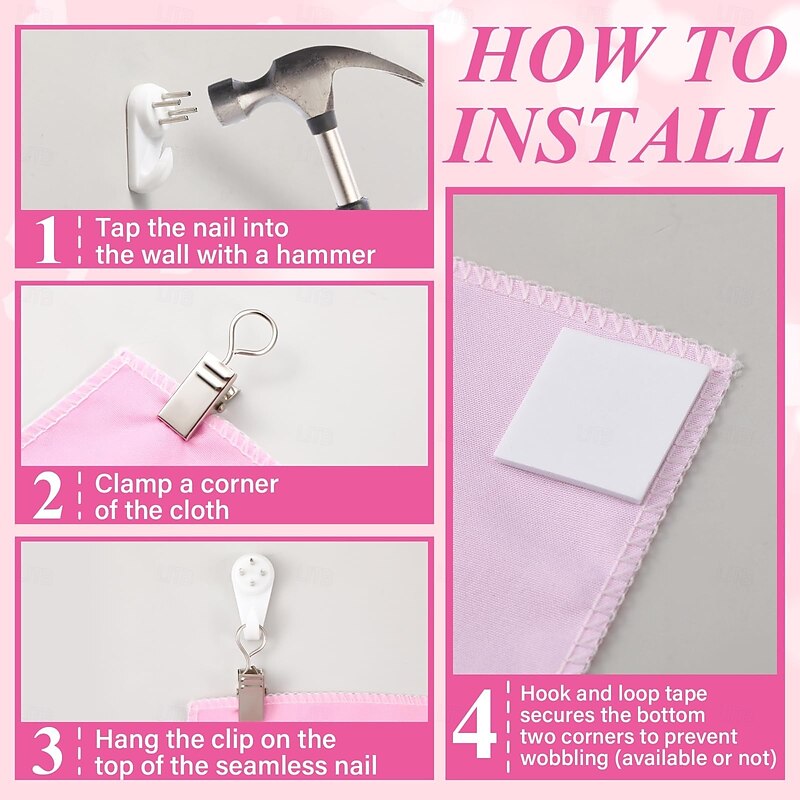 HOW TO INSTALL

1 Tap the nail into the wall with a hammer

2 Clamp a corner of the cloth

3 Hang the clip on the top of the seamless nail

4 Hook and loop tape secures the bottom two corners to prevent wobbling (available or not)