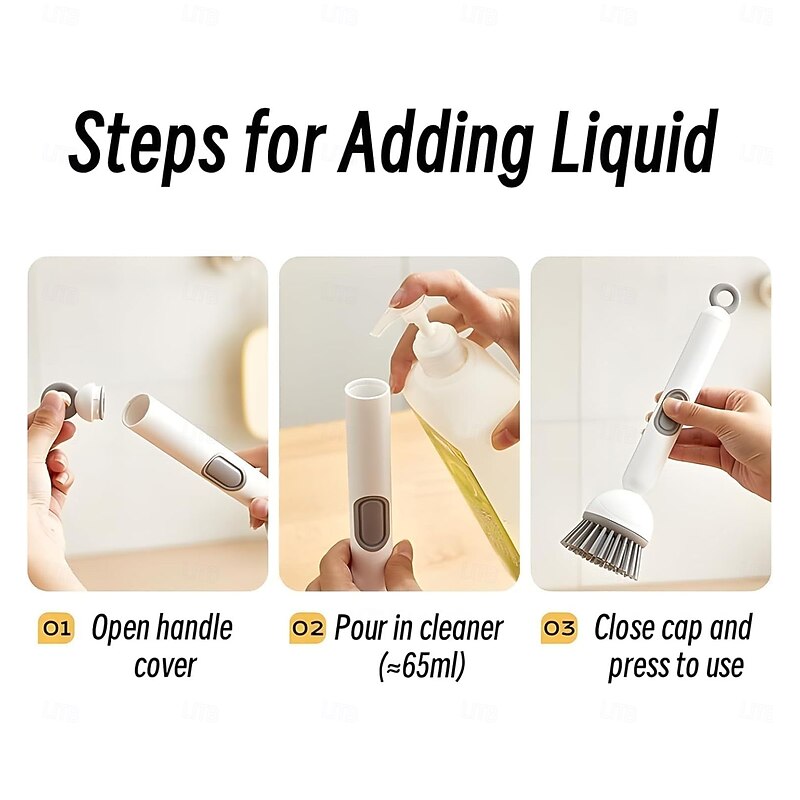 Steps for Adding Liquid

01 Open handle cover

02 Pour in cleaner (≈65ml)

03 Close cap and press to use