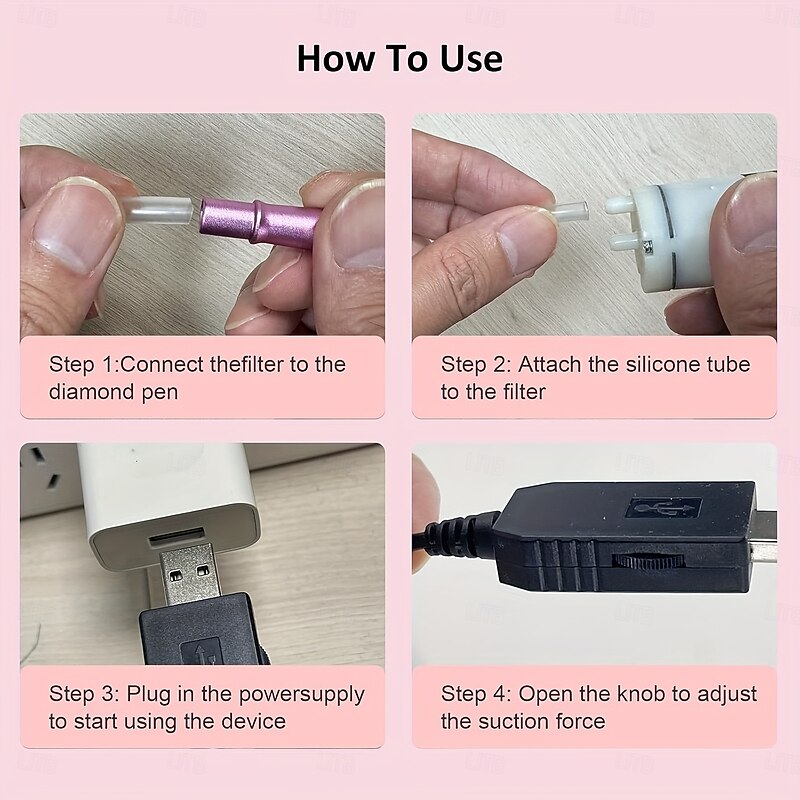 How To Use

Step 1:Connect thefilter to the diamond pen

Step 2: Attach the silicone tube to the filter

Step 3: Plug in the powersupply to start using the device

Step 4: Open the knob to adjust the suction force