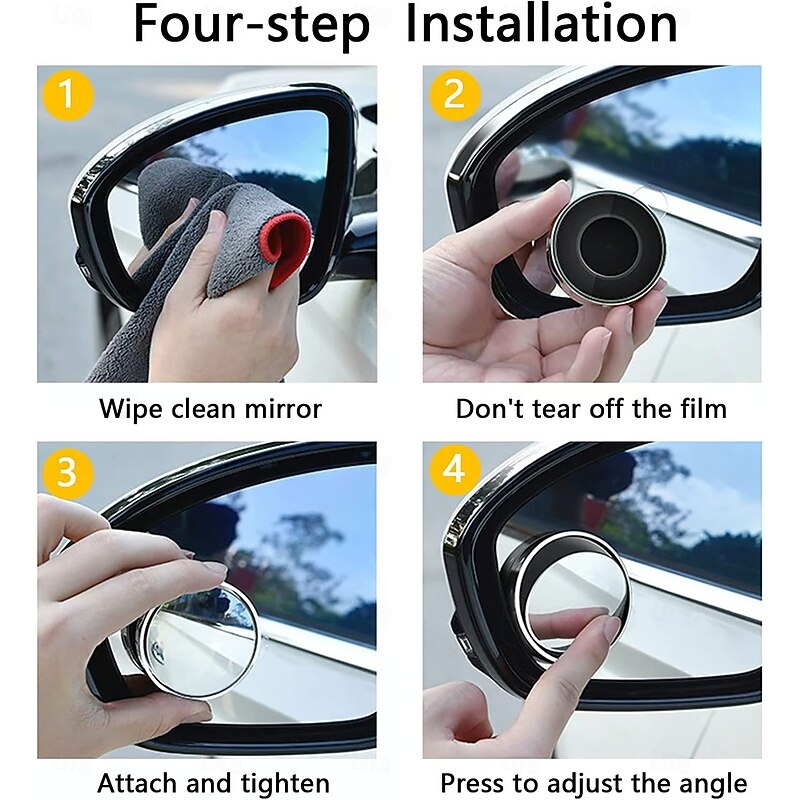 Four-step Installation

1

Wipe clean mirror

2

Don't tear off the film

3

Attach and tighten

4

Press to adjust the angle