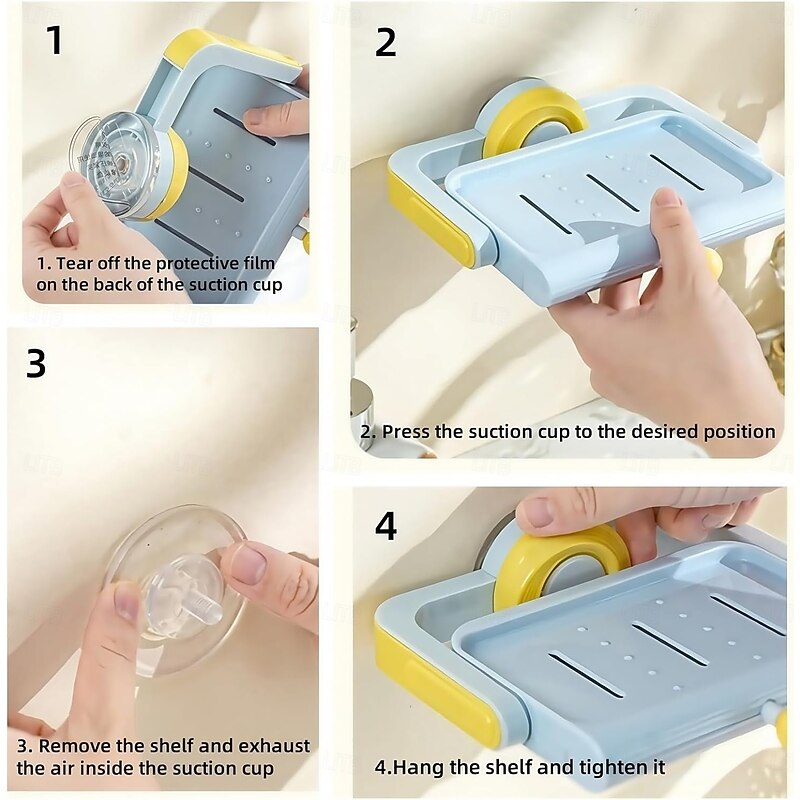 1

1. Tear off the protective film on the back of the suction cup

2

2. Press the suction cup to the desired position

3

3. Remove the shelf and exhaust the air inside the suction cup

4

4.Hang the shelf and tighten it