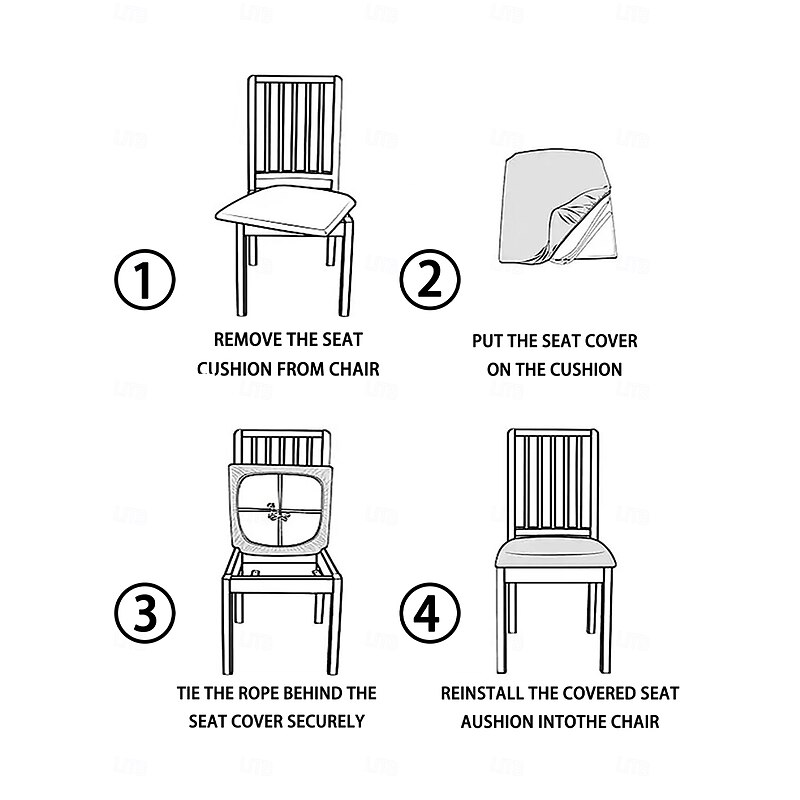 ①

REMOVE THE SEAT CUSHION FROM CHAIR

②

PUT THE SEAT COVER ON THE CUSHION

③

TIE THE ROPE BEHIND THE SEAT COVER SECURELY

④

REINSTALL THE COVERED SEAT AUSHION INTOTHE CHAIR