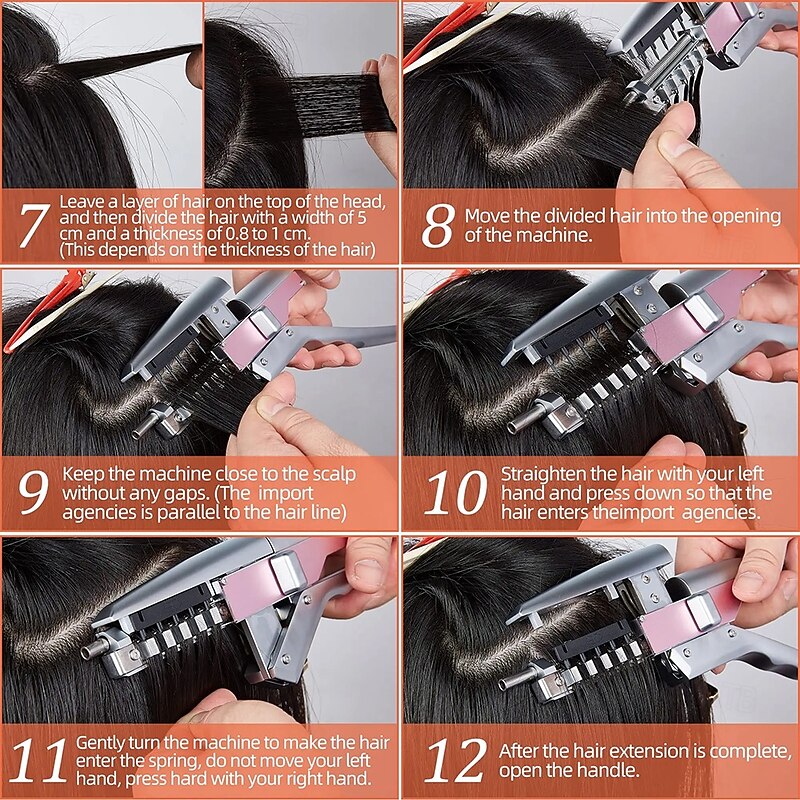 7 Leave a layer of hair on the top of the head, and then divide the hair with a width of 5 cm and a thickness of 0.8 to 1 cm. (This depends on the thickness of the hair)

8 Move the divided hair into the opening of the machine.

9 Keep the machine close to the scalp without any gaps. (The import agencies is parallel to the hair line)

10 Straighten the hair with your left hand and press down so that the hair enters theimport agencies.

11 Gently turn the machine to make the hair enter the spring, do not move your left hand, press hard with your right hand.

12 After the hair extension is complete, open the handle.