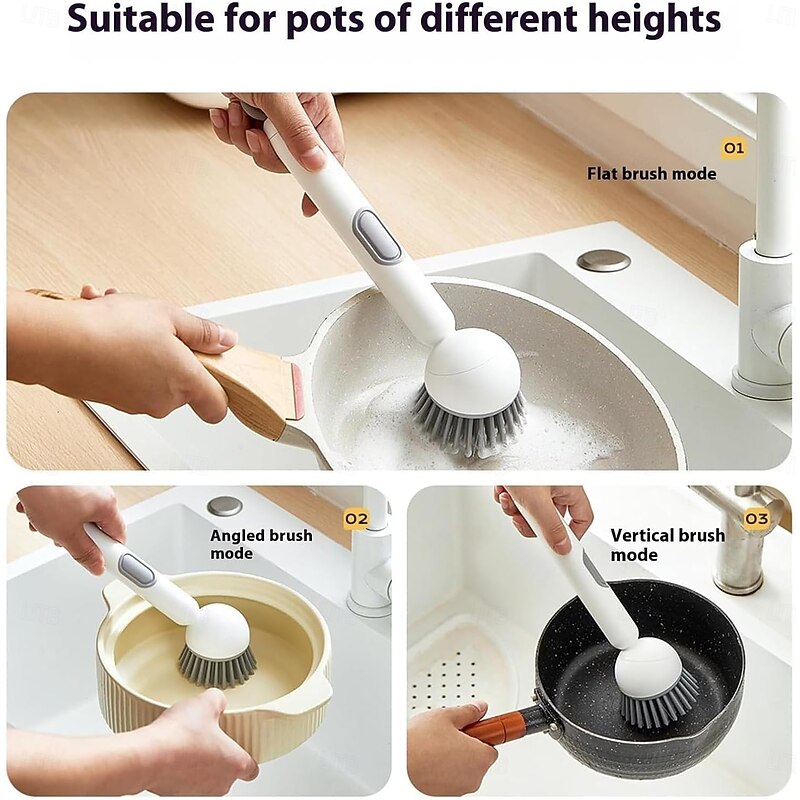 Suitable for pots of different heights

01
Flat brush mode

02
Angled brush mode

03
Vertical brush mode