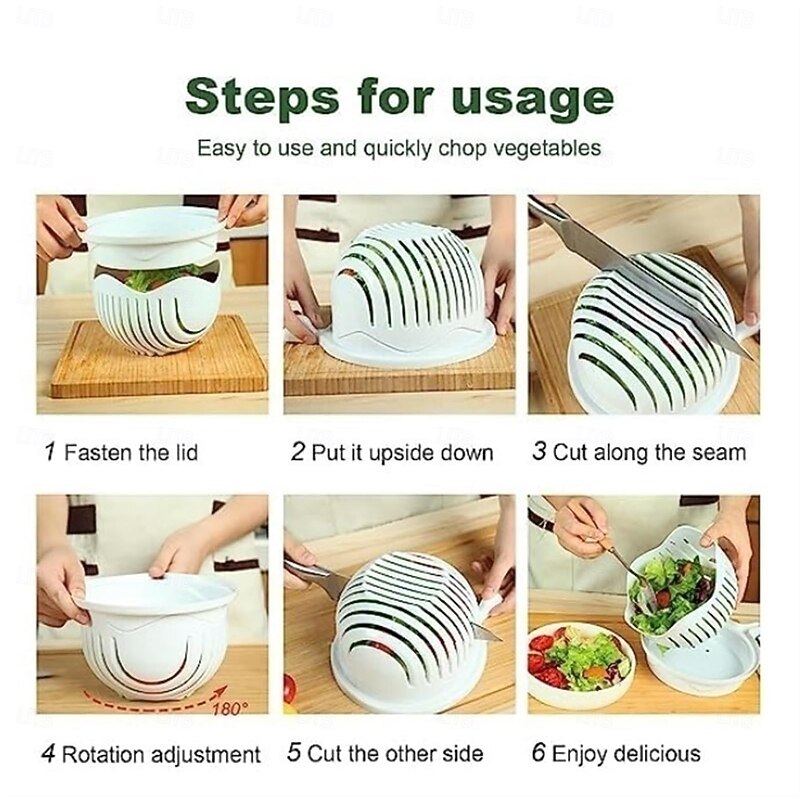 Steps for usage

Easy to use and quickly chop vegetables

1 Fasten the lid

2 Put it upside down

3 Cut along the seam

180°

4 Rotation adjustment

5 Cut the other side

6 Enjoy delicious