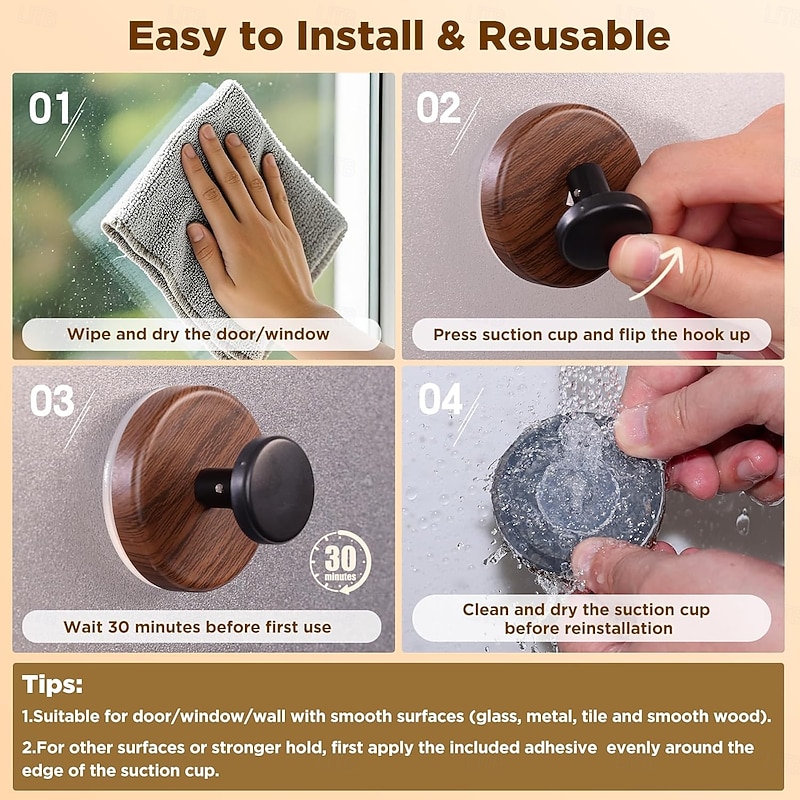 Easy to Install & Reusable

01

Wipe and dry the door/window

02

Press suction cup and flip the hook up

03

30 minutes

Wait 30 minutes before first use

04

Clean and dry the suction cup before reinstallation

Tips:

1.Suitable for door/window/wall with smooth surfaces (glass, metal, tile and smooth wood).

2.For other surfaces or stronger hold, first apply the included adhesive evenly around the edge of the suction cup.