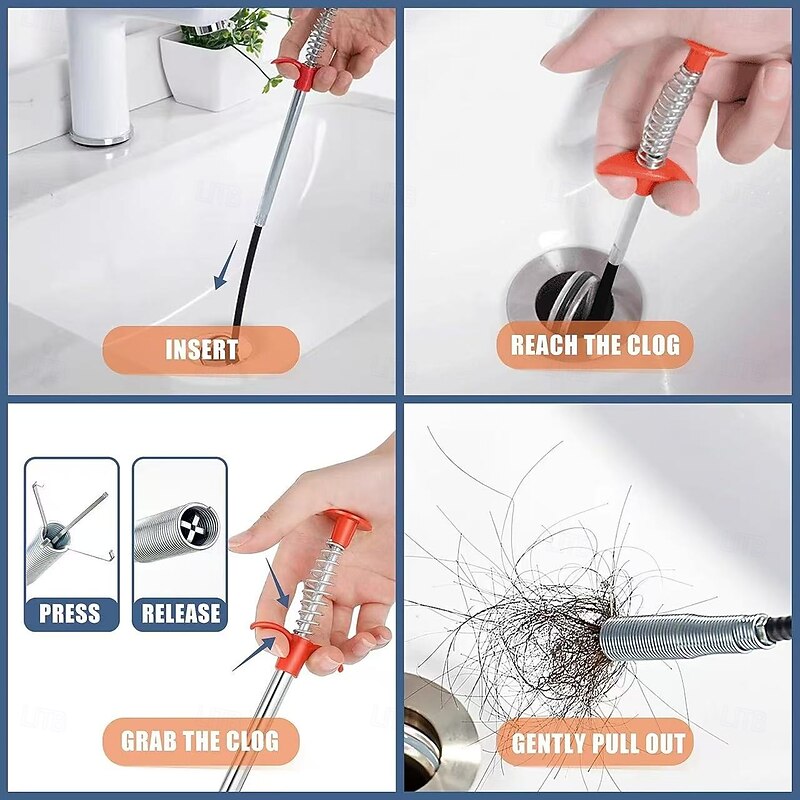 INSERT

REACH THE CLOG

PRESS

RELEASE

GRAB THE CLOG

GENTLY PULL OUT